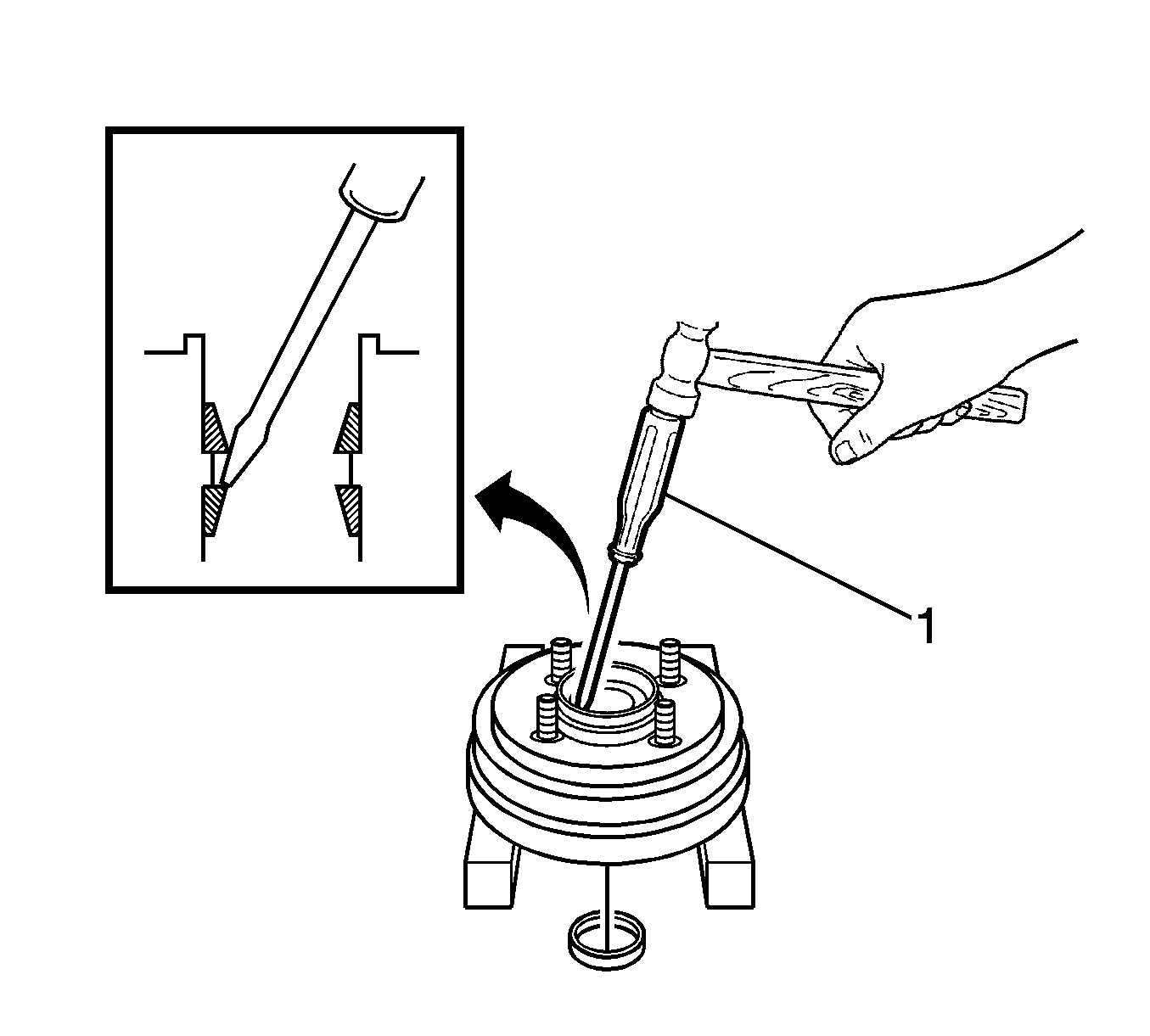 1