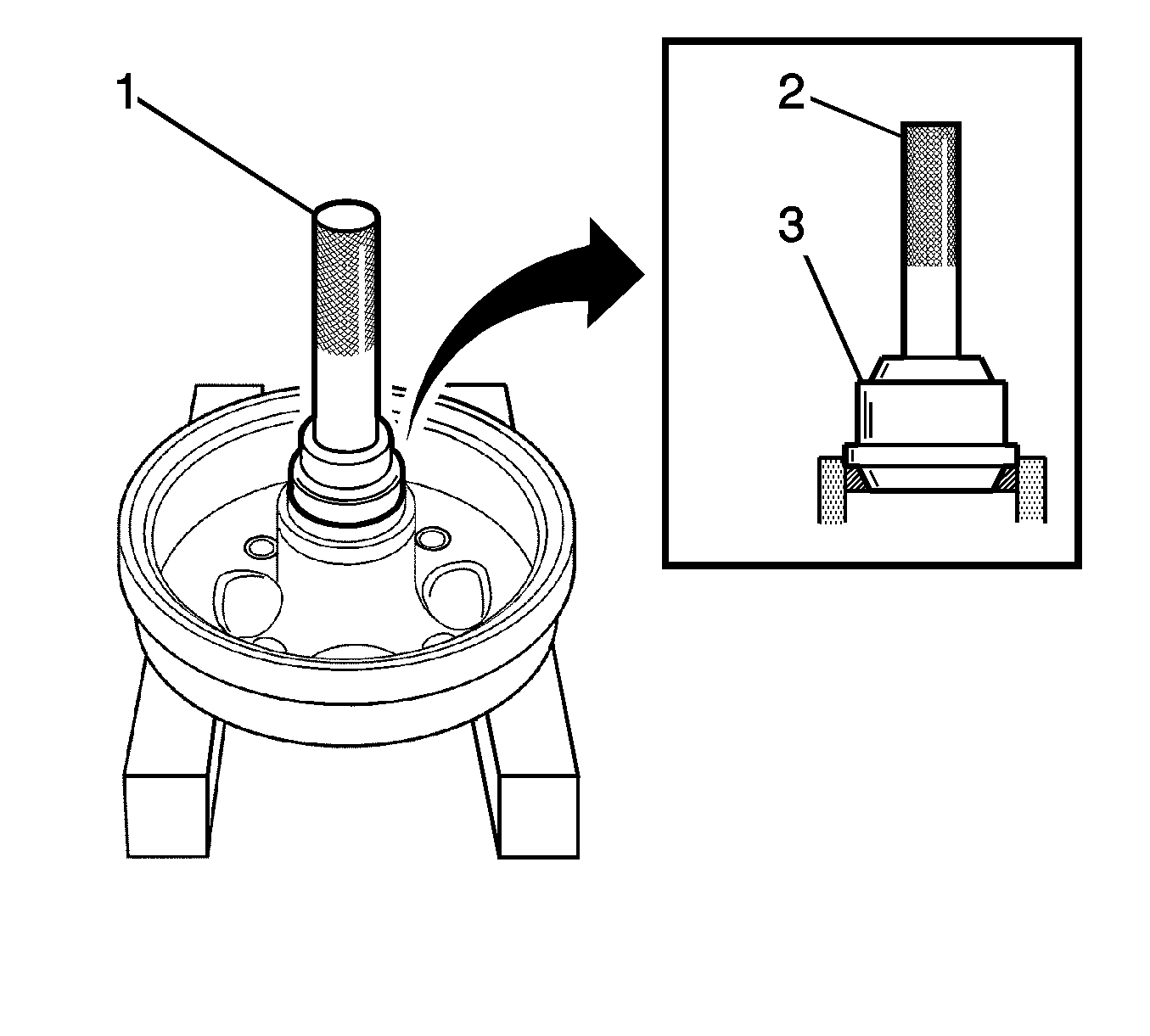 1
2
3