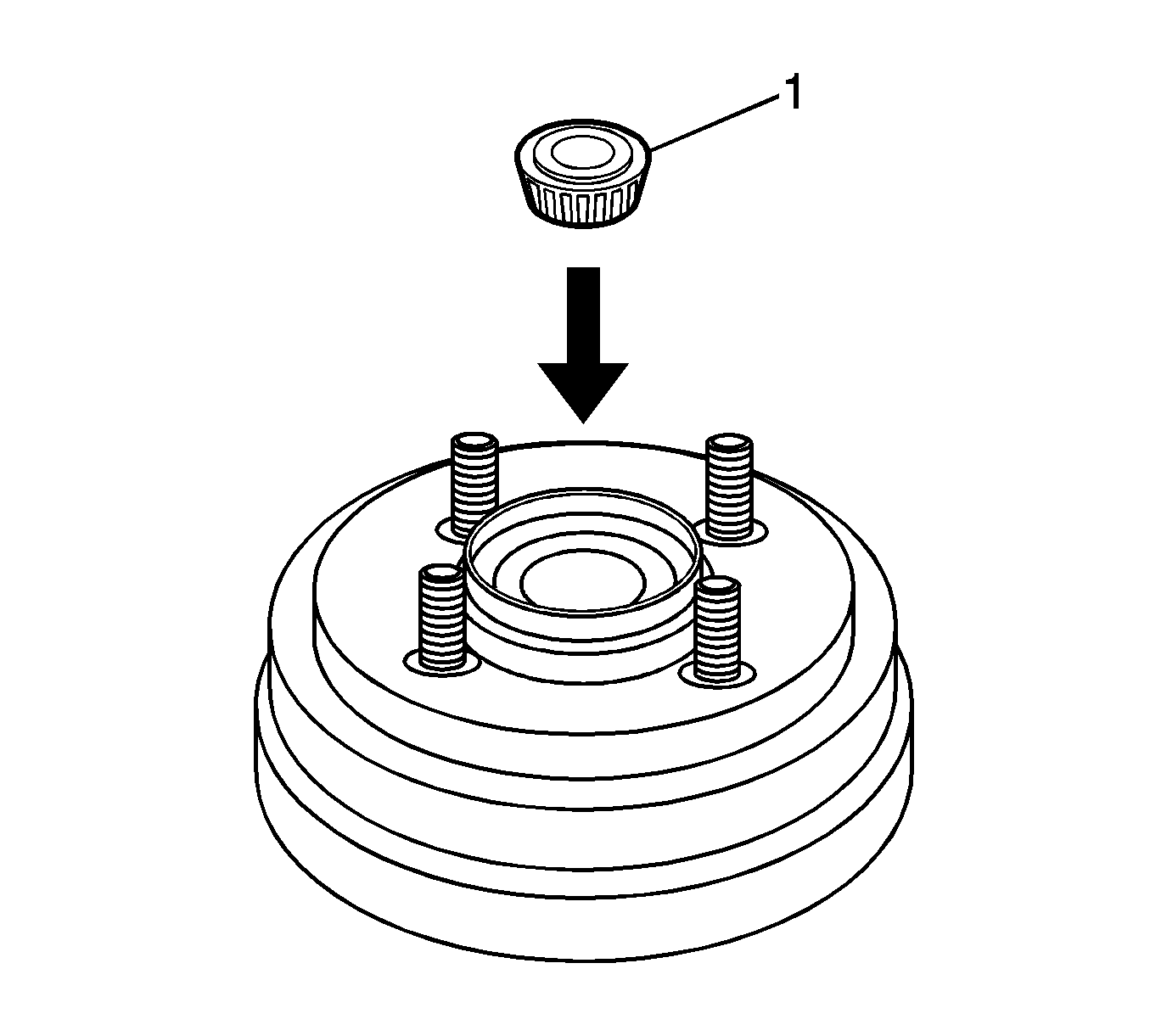 1