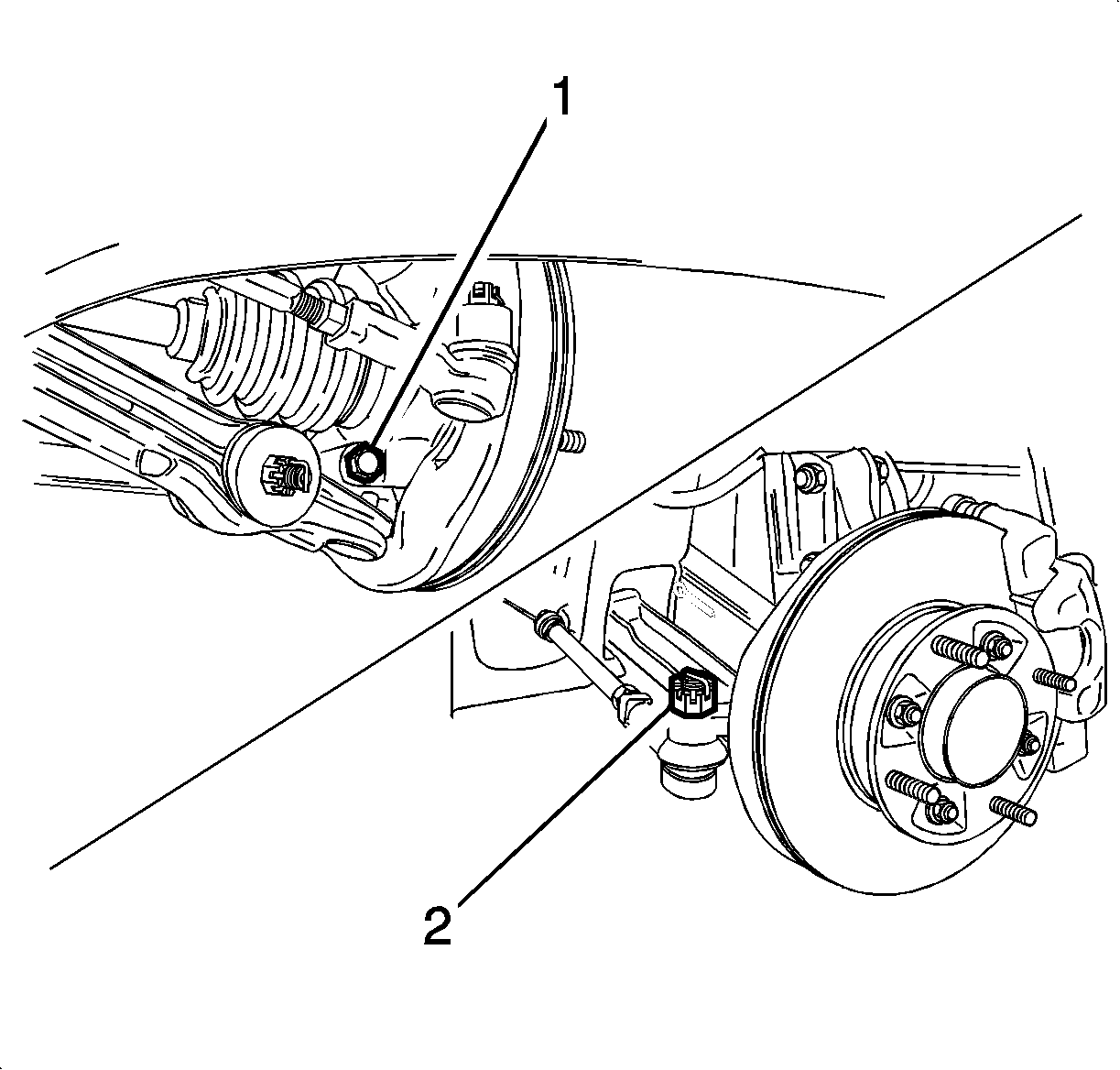 1

2