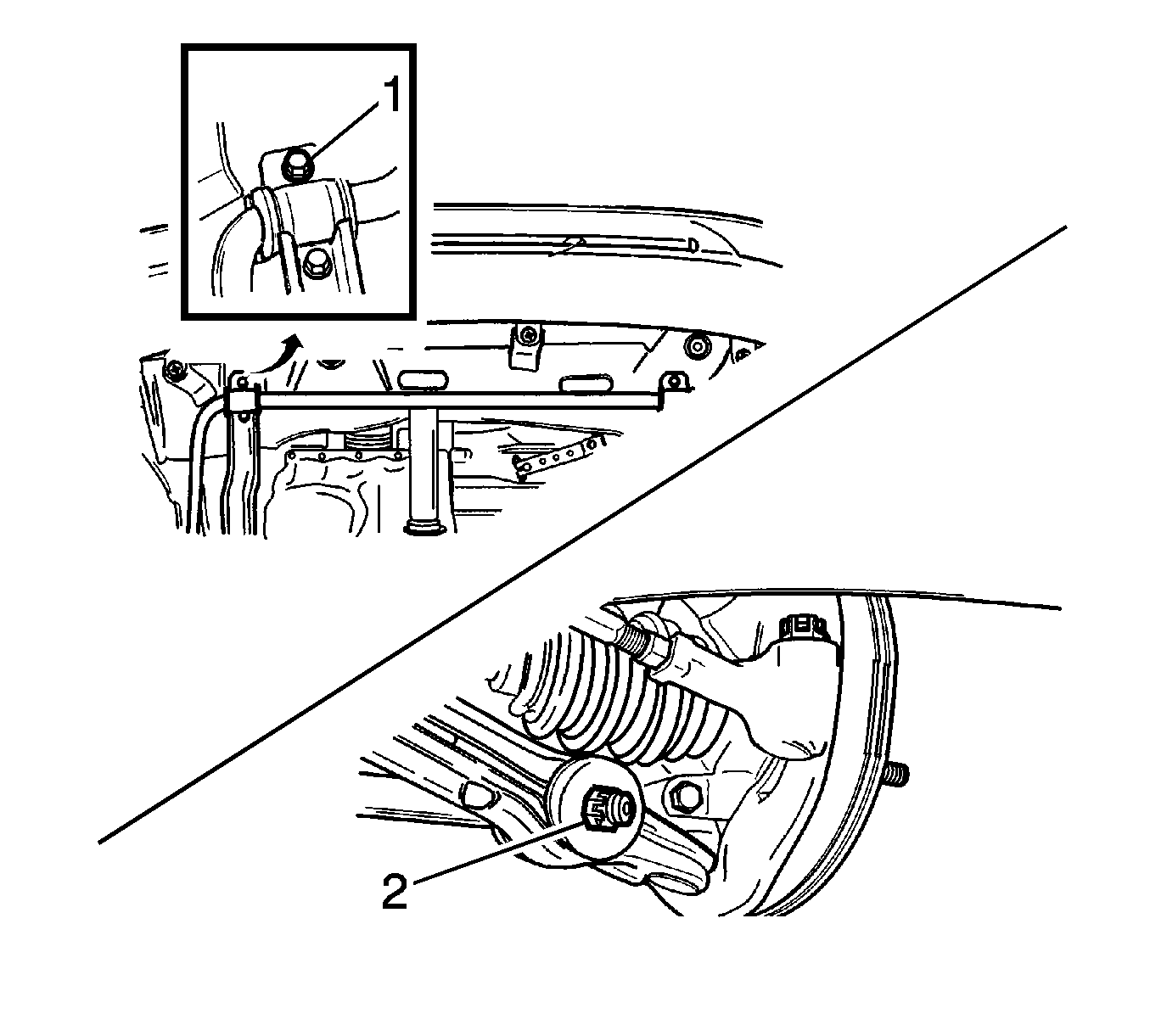 1

2