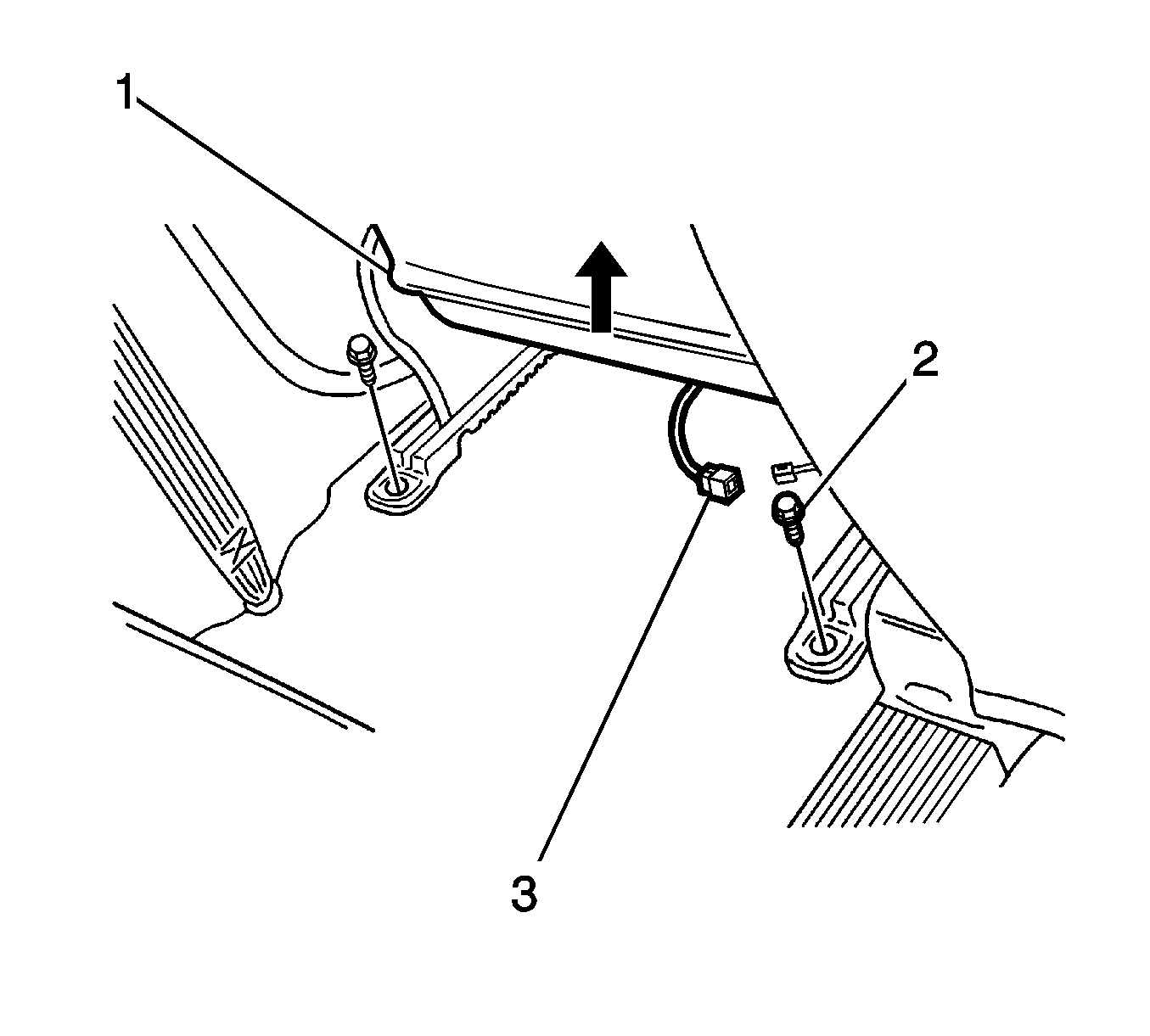 1
2
3