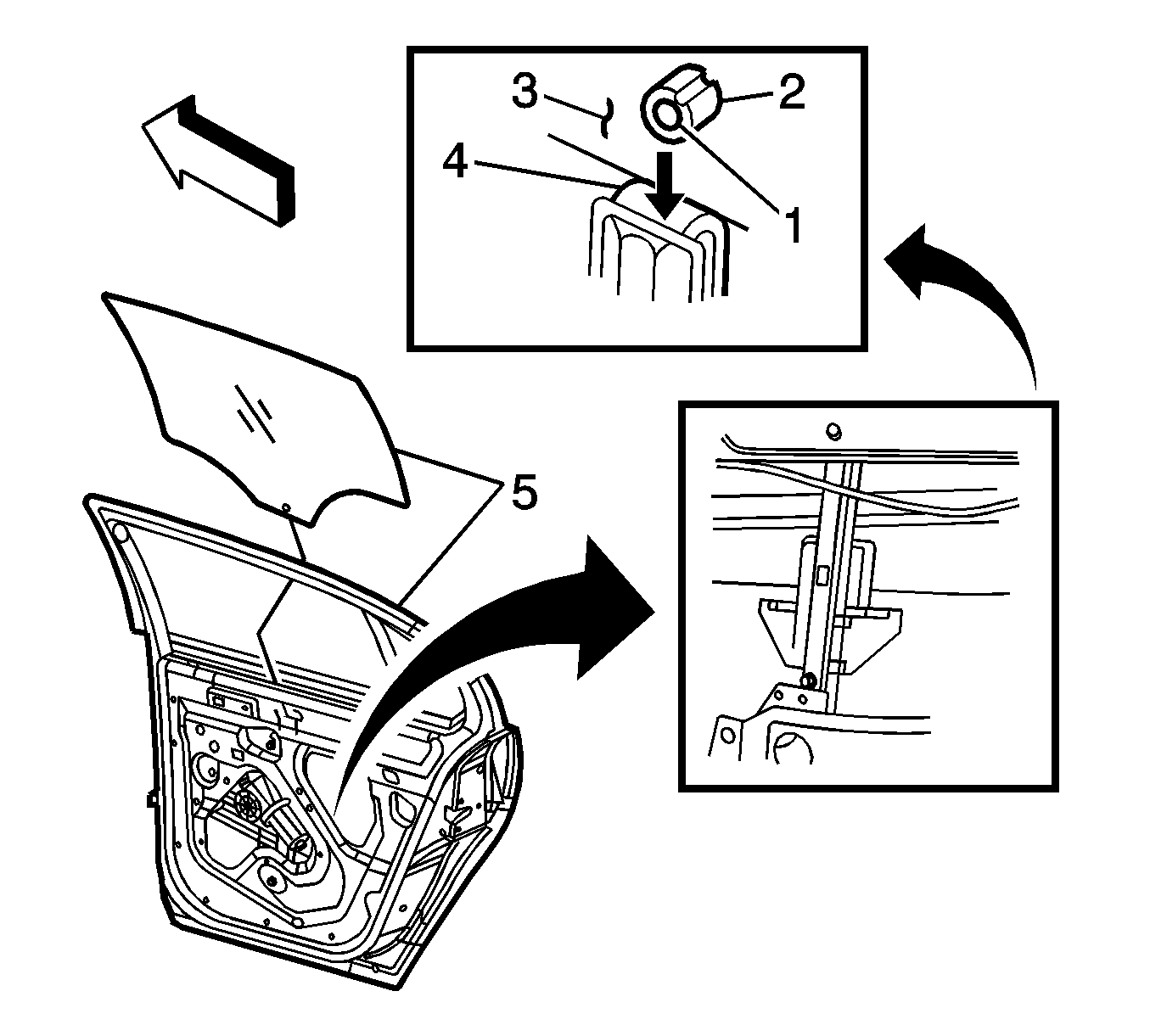 3
2
4
1
5