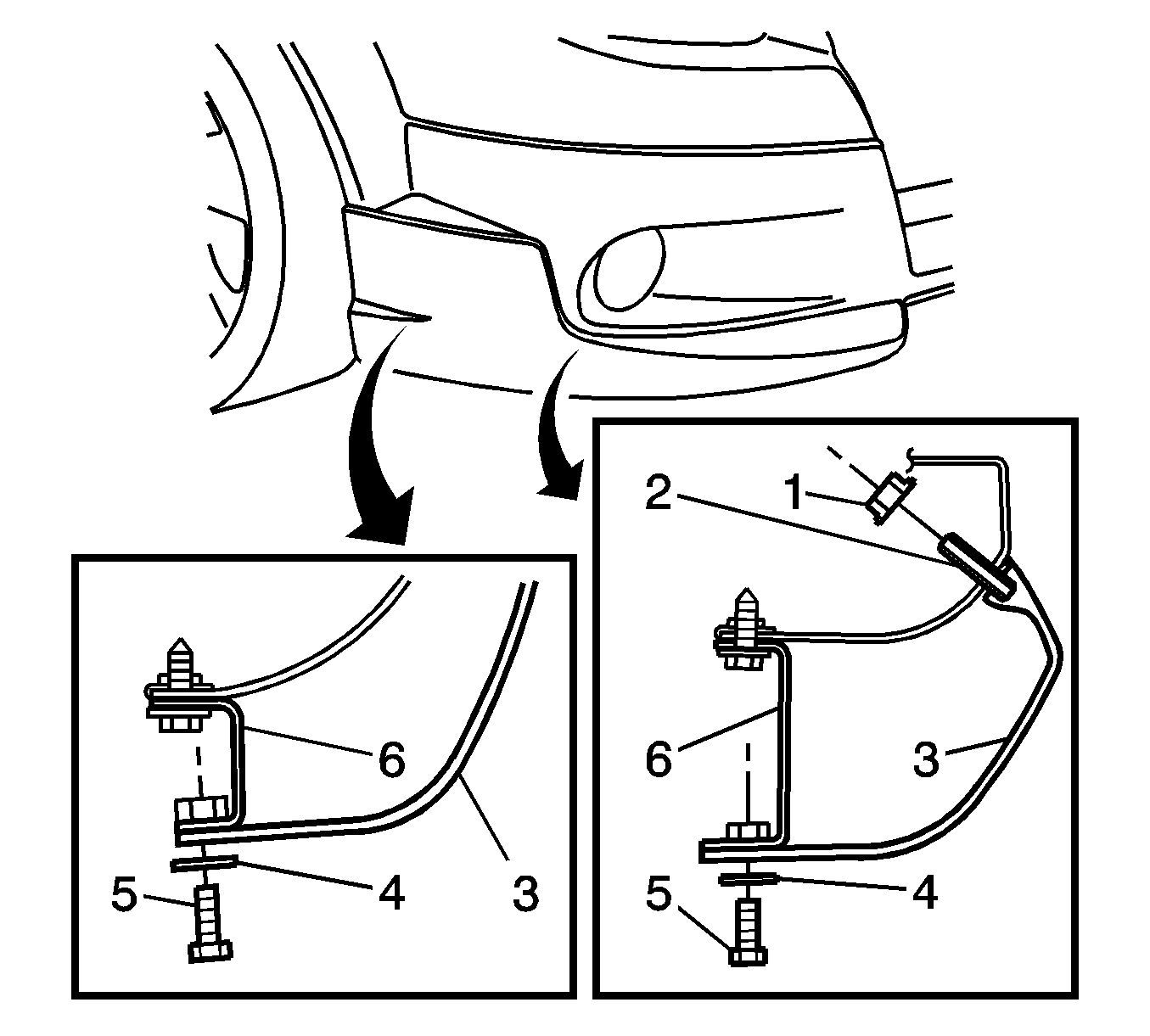 6
5
4
3
2
1
6
3
5
4