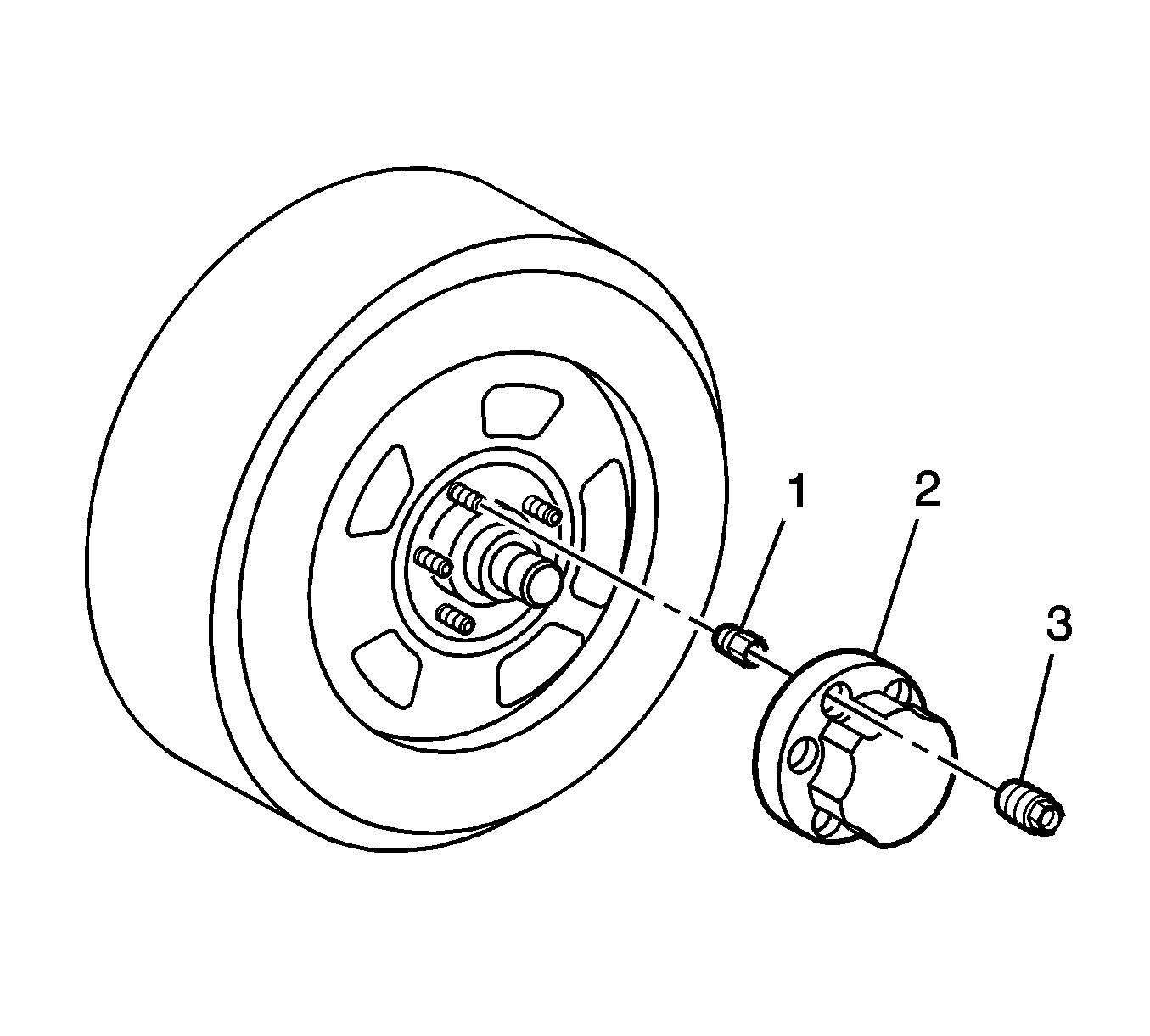 1
2
3