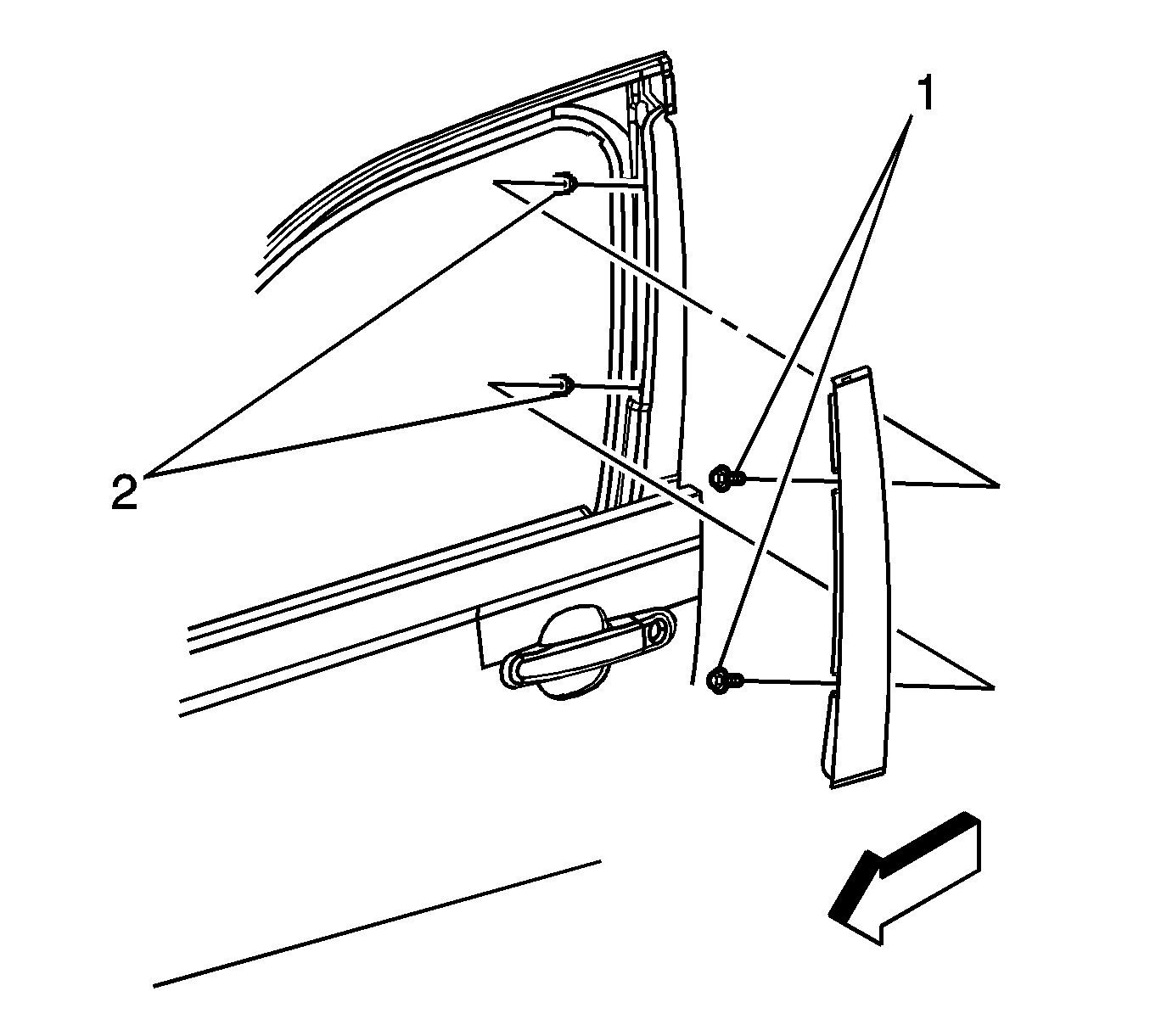 1
2