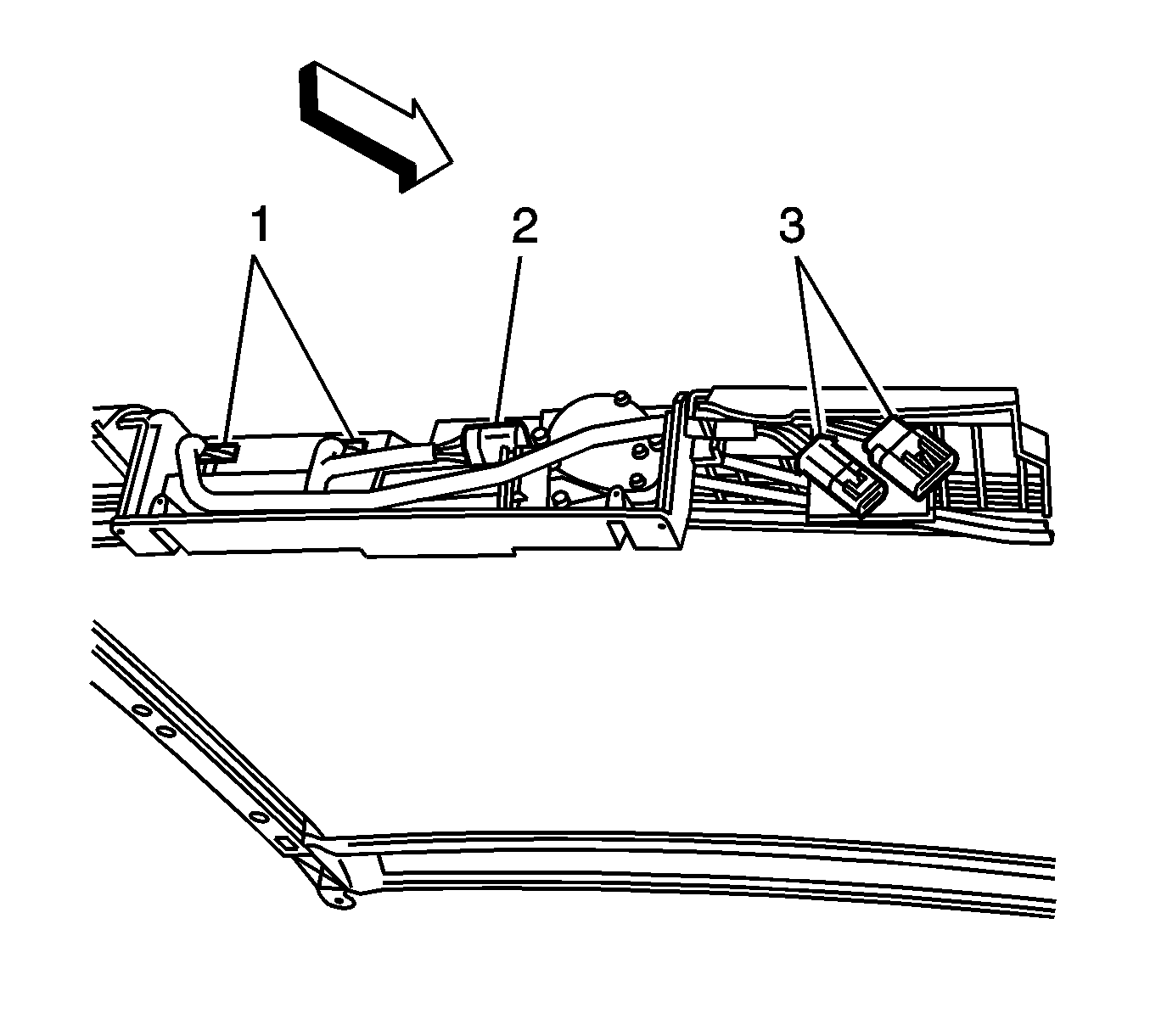 1
2
3