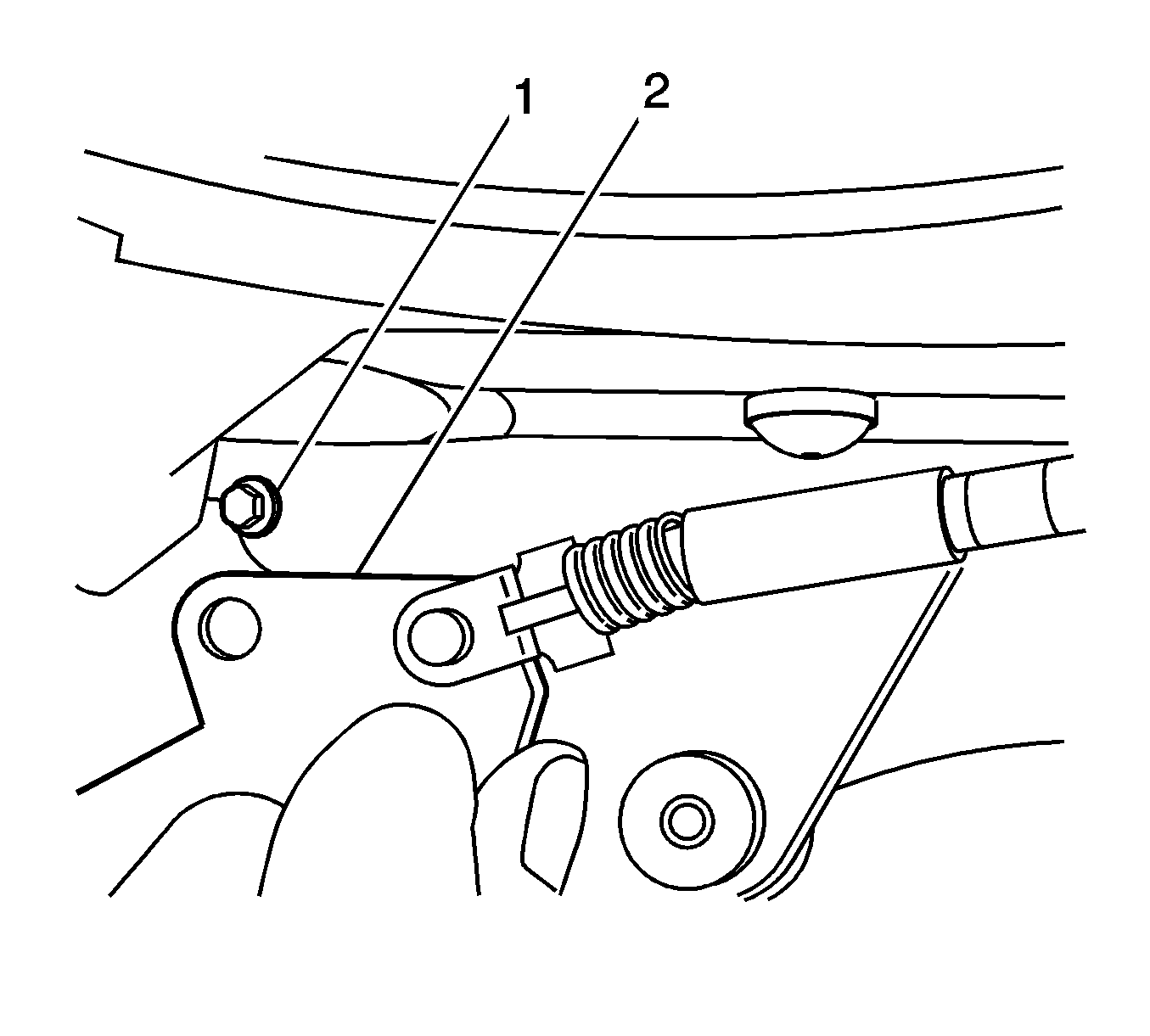 1 2