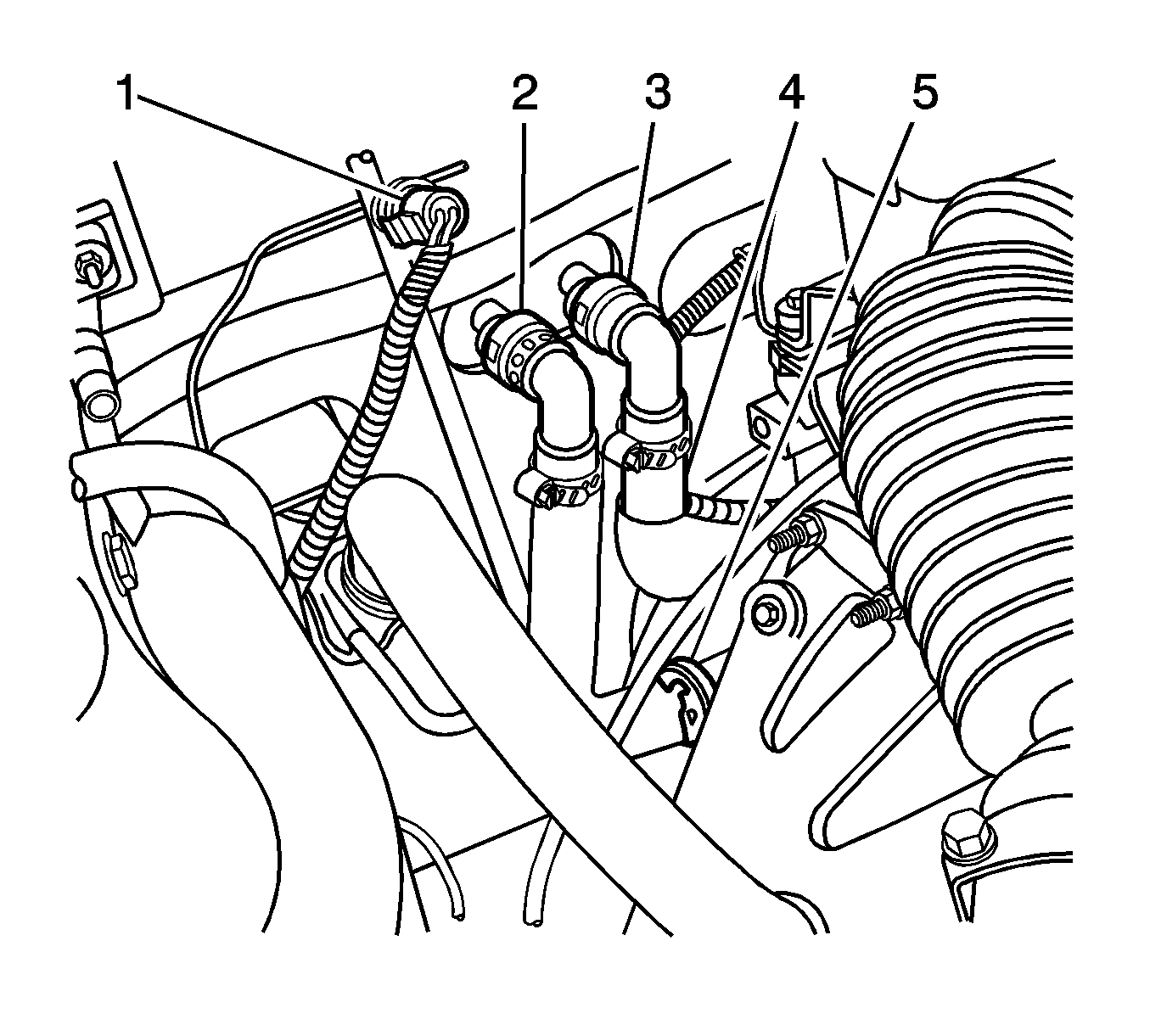 1
2
3
4
5