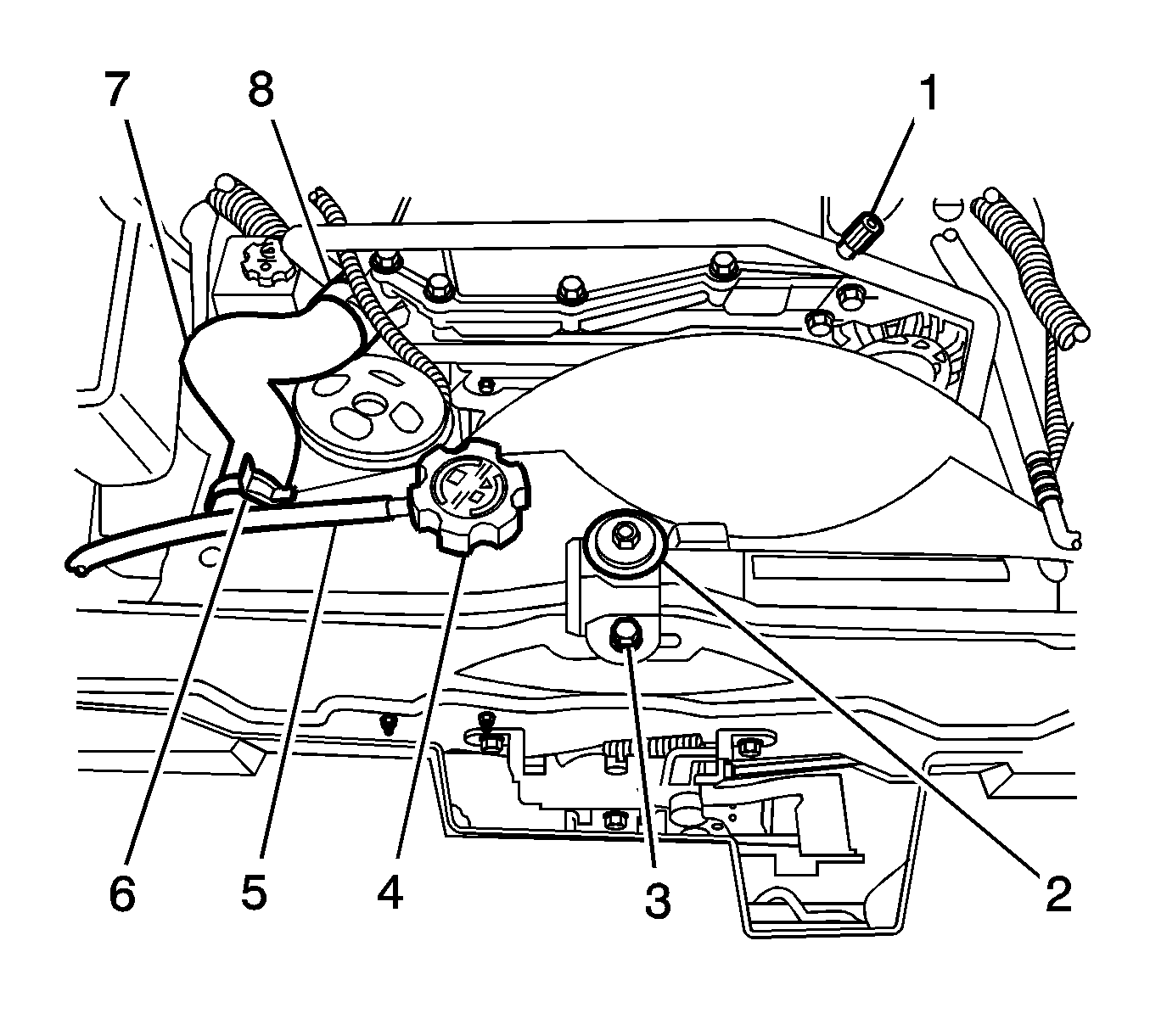 7
8
1
6
5
4
3
2