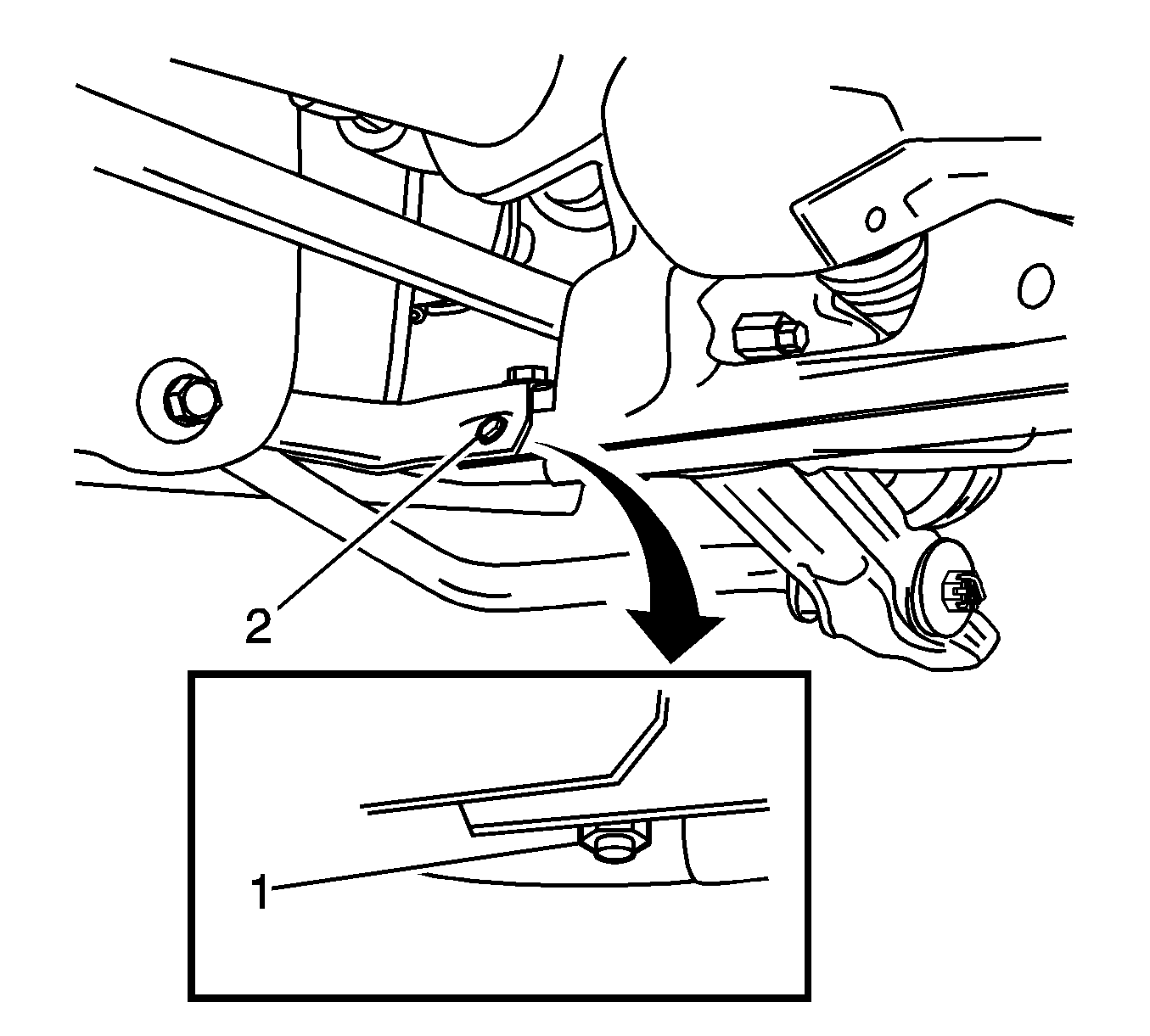 2
1