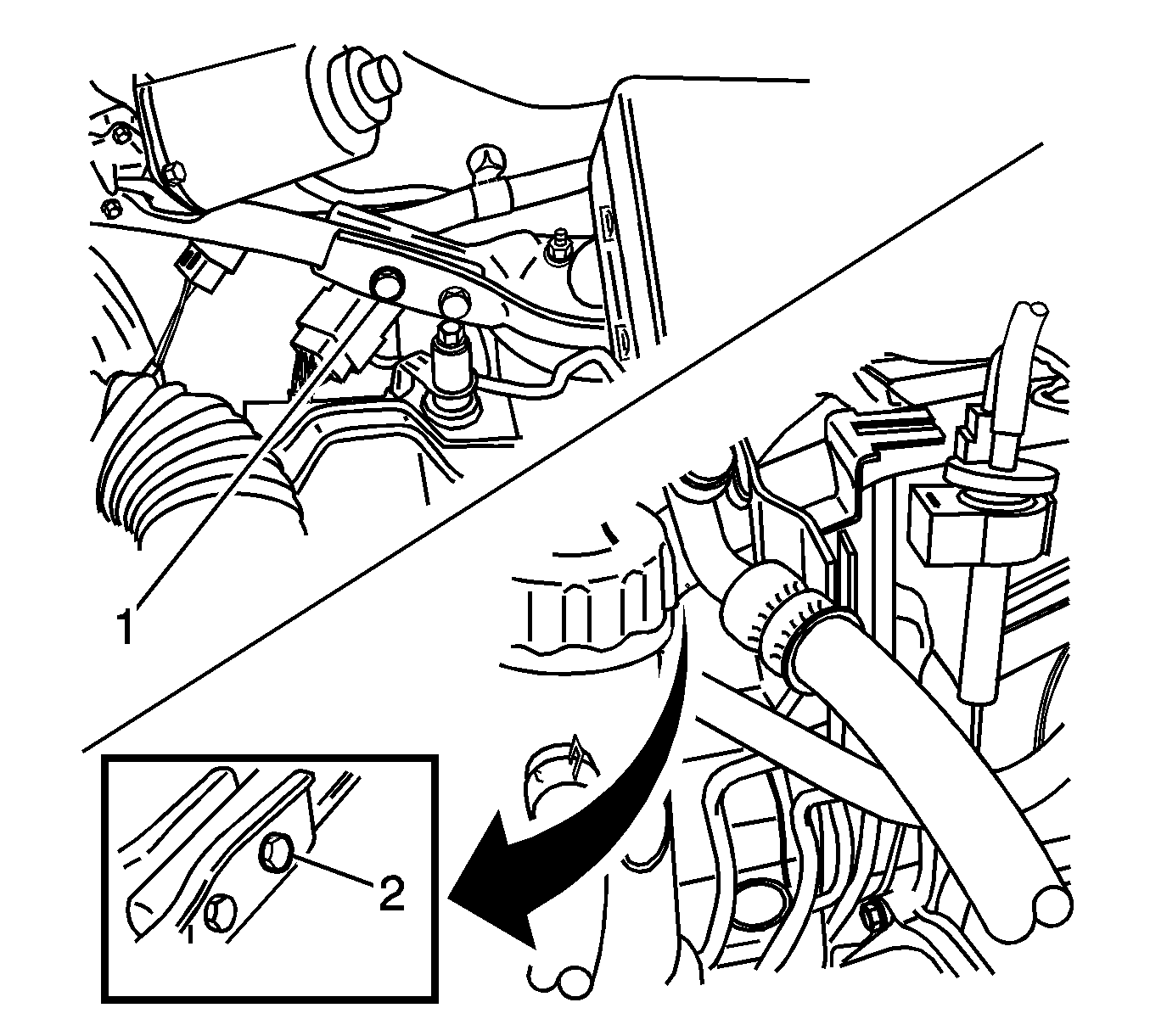 1

2