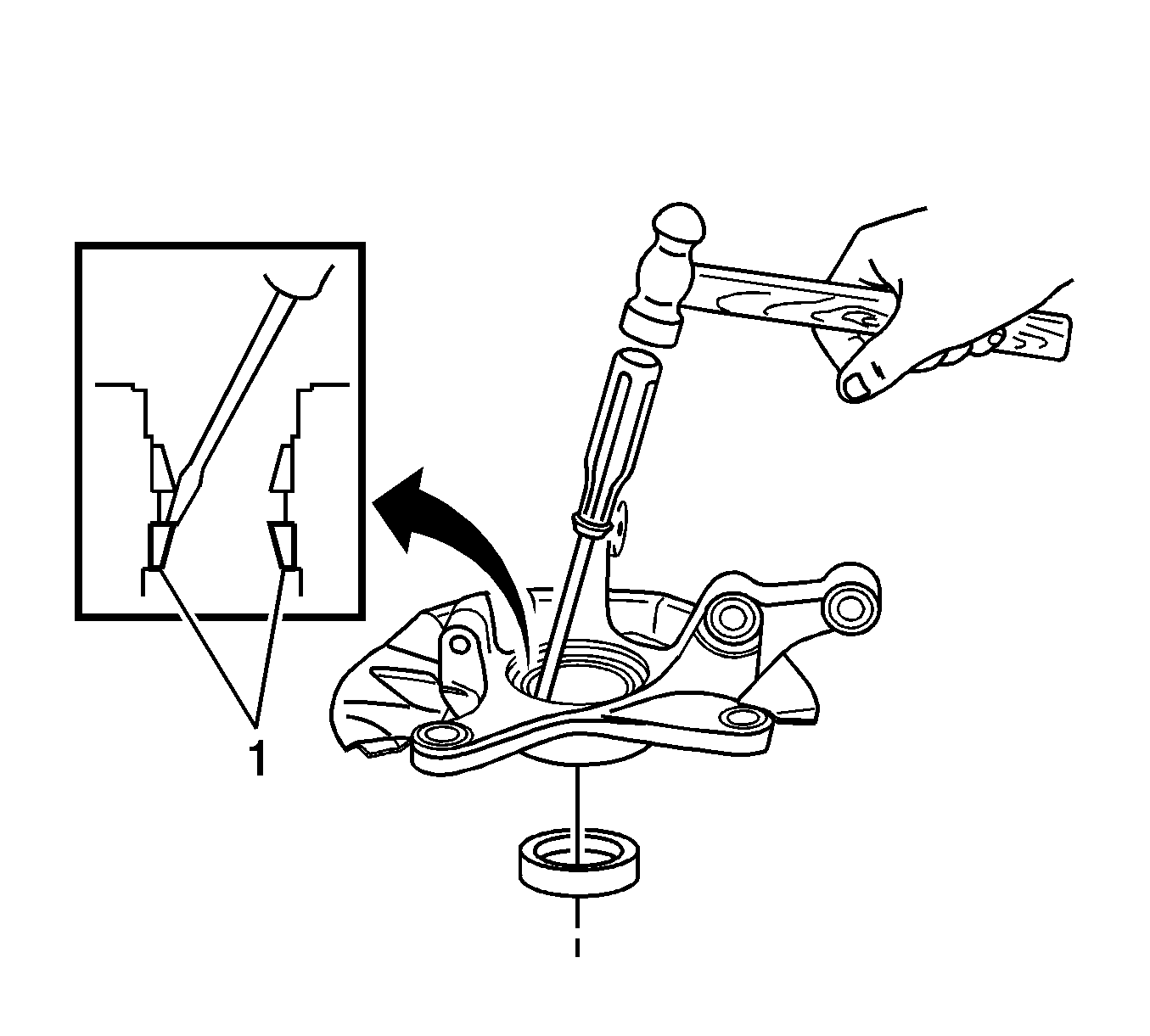 1