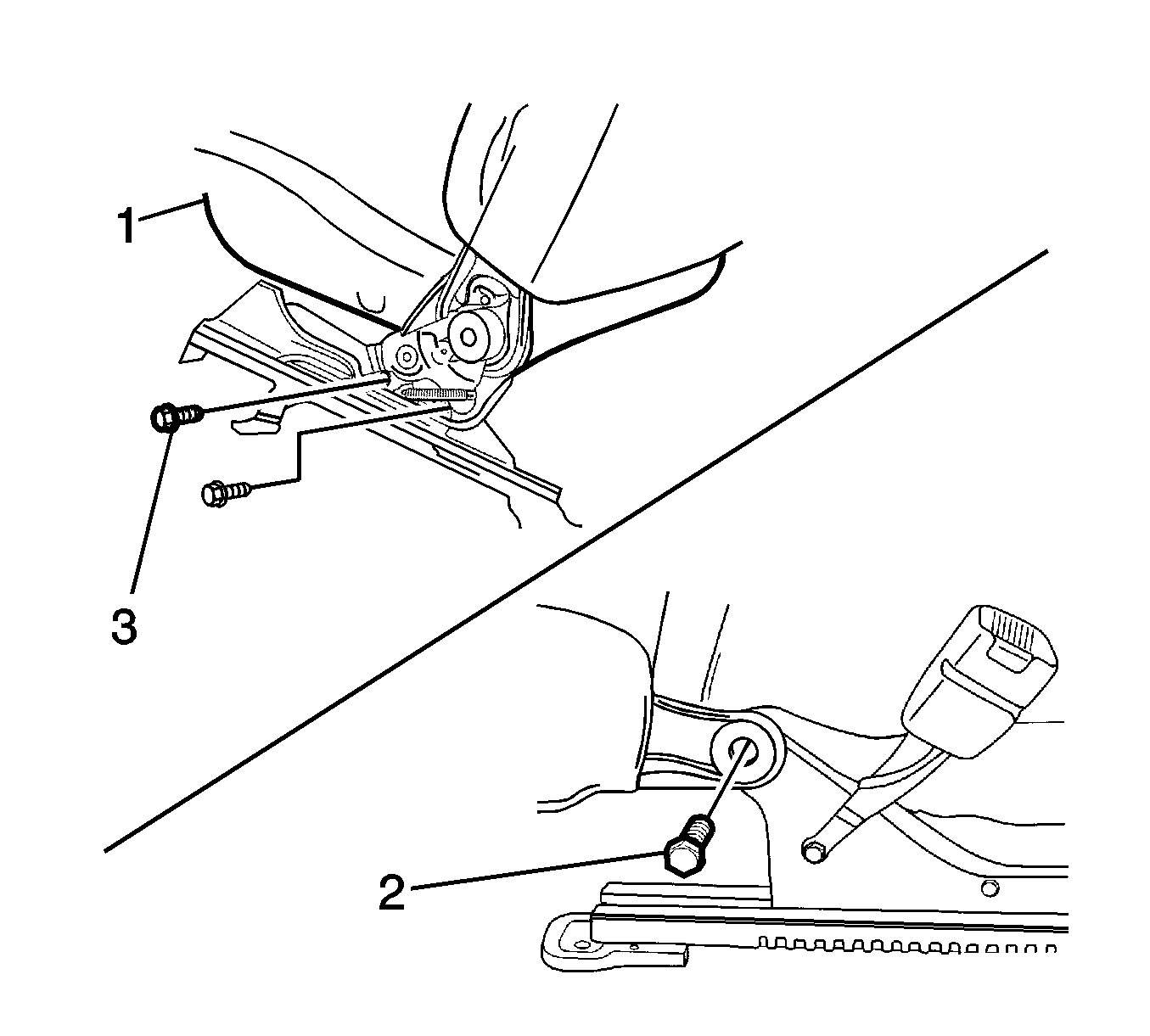 1
3
2