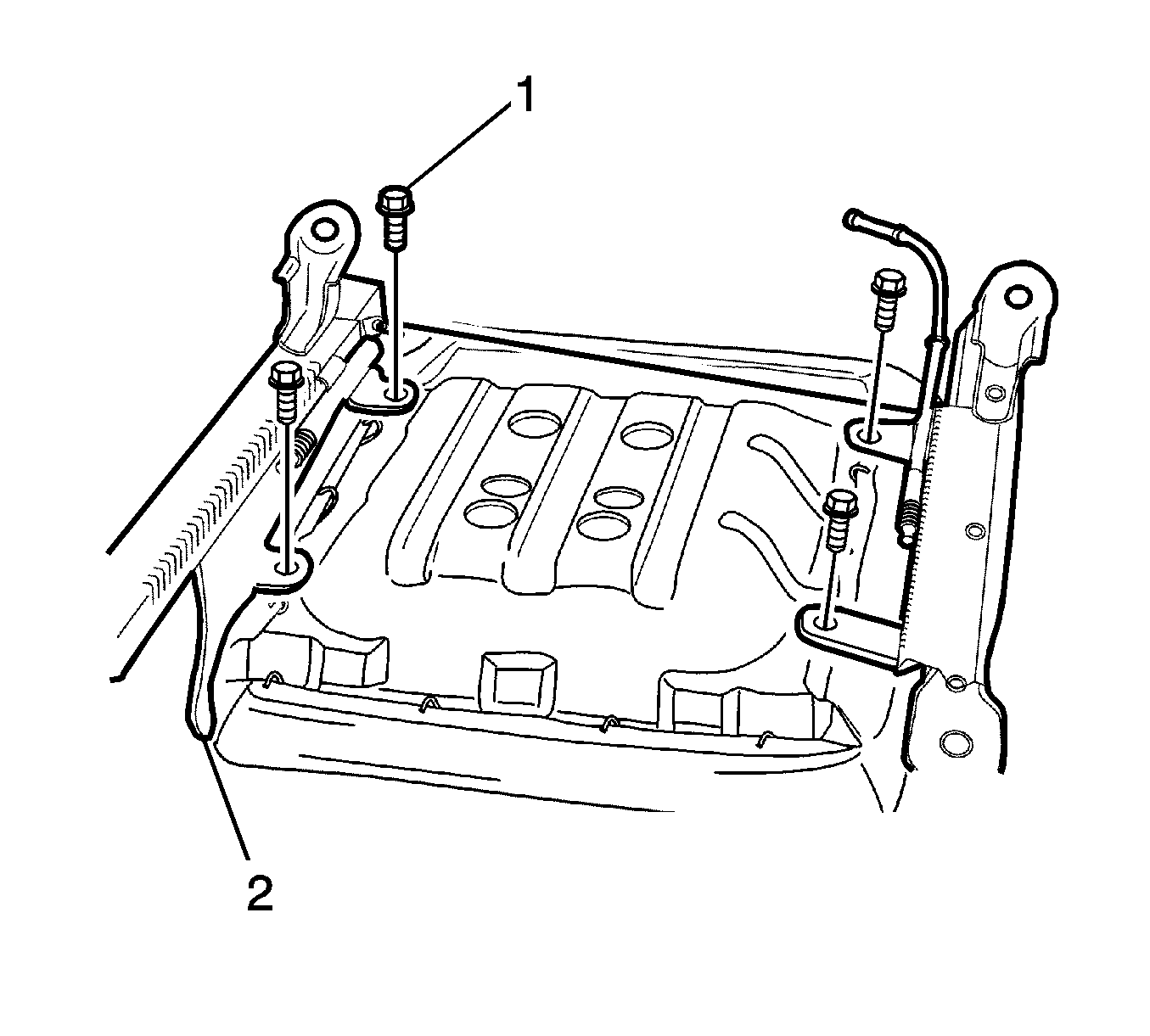 1

2