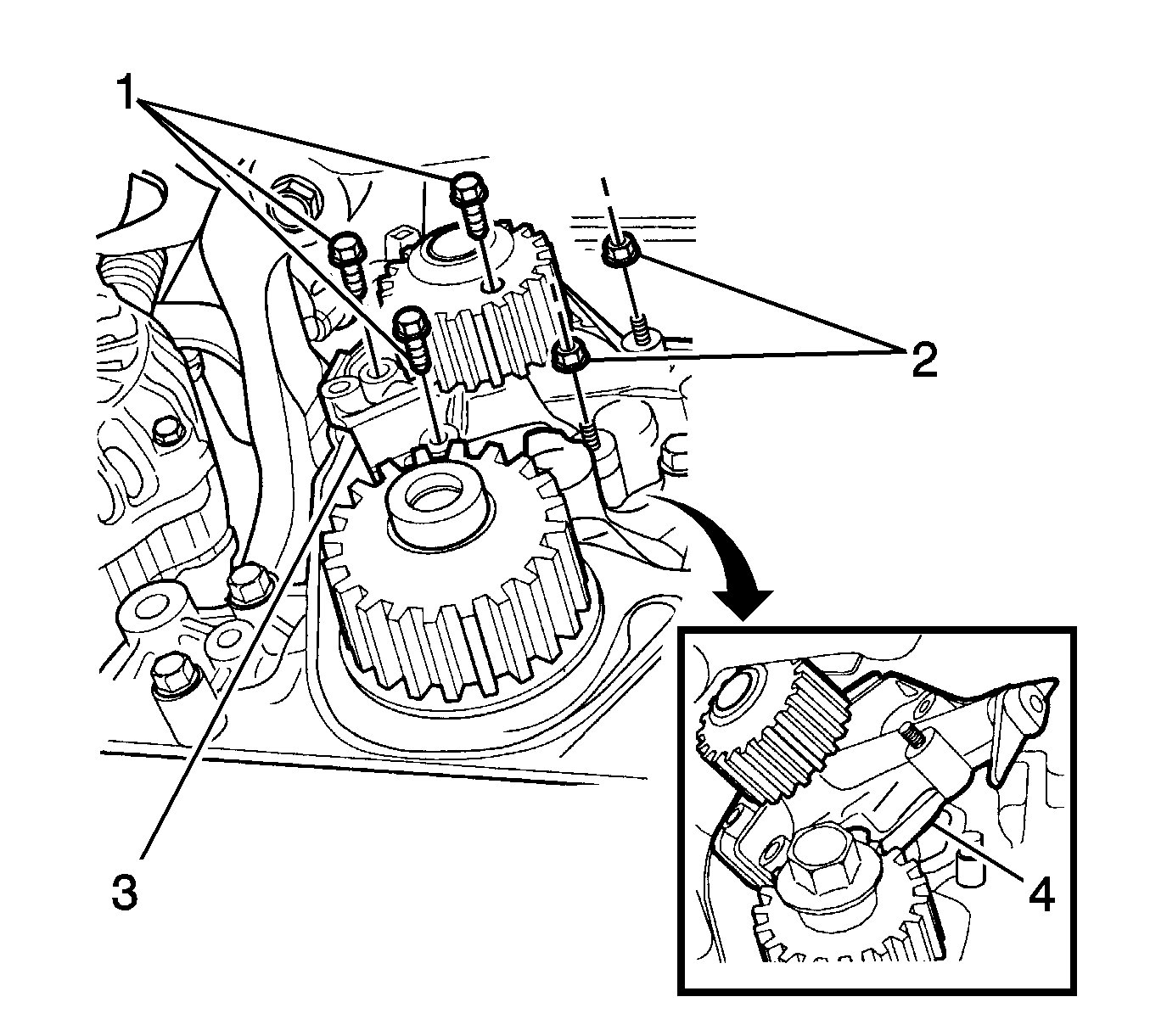 1
2
3
4