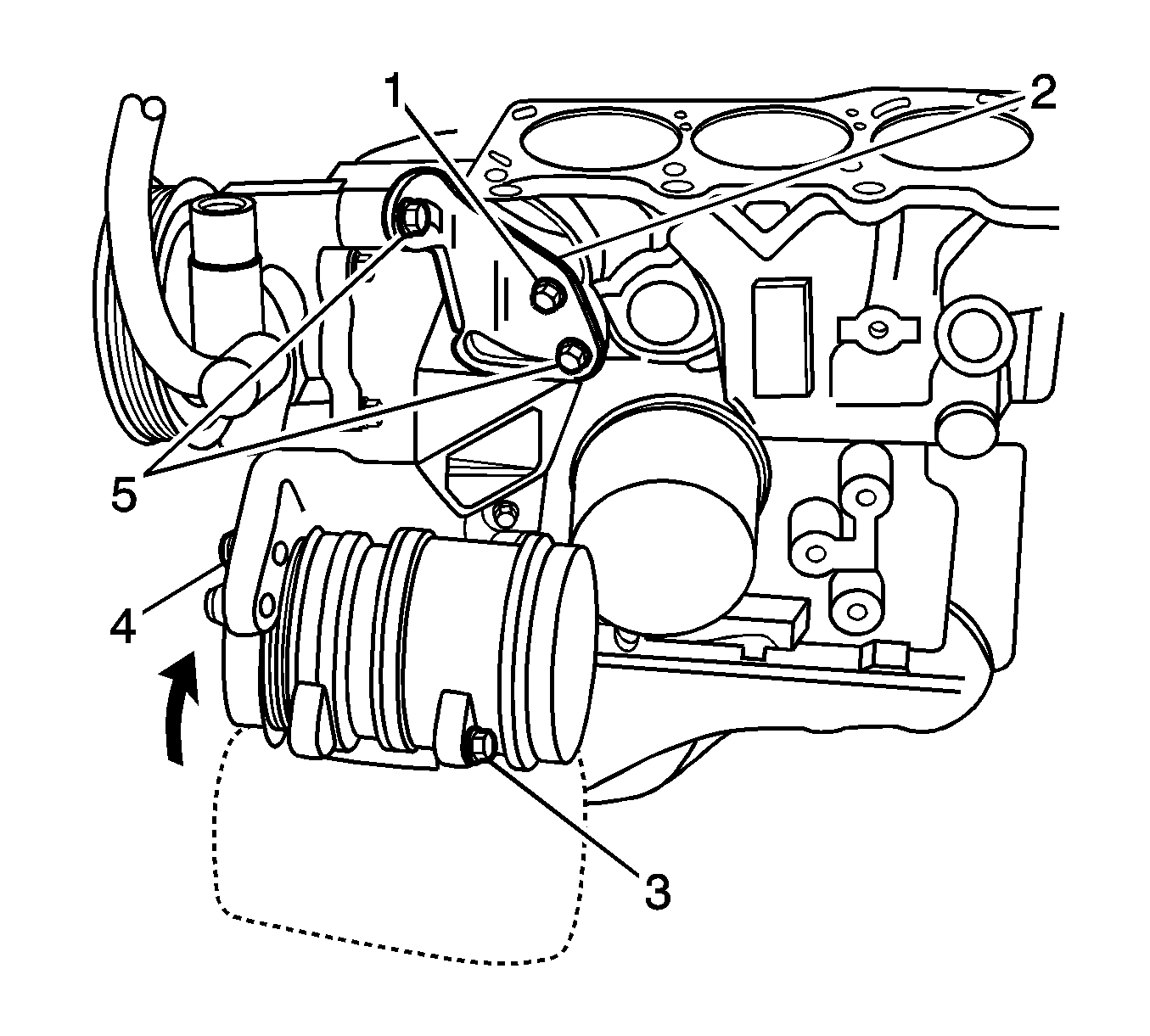 1
2
5
4
3