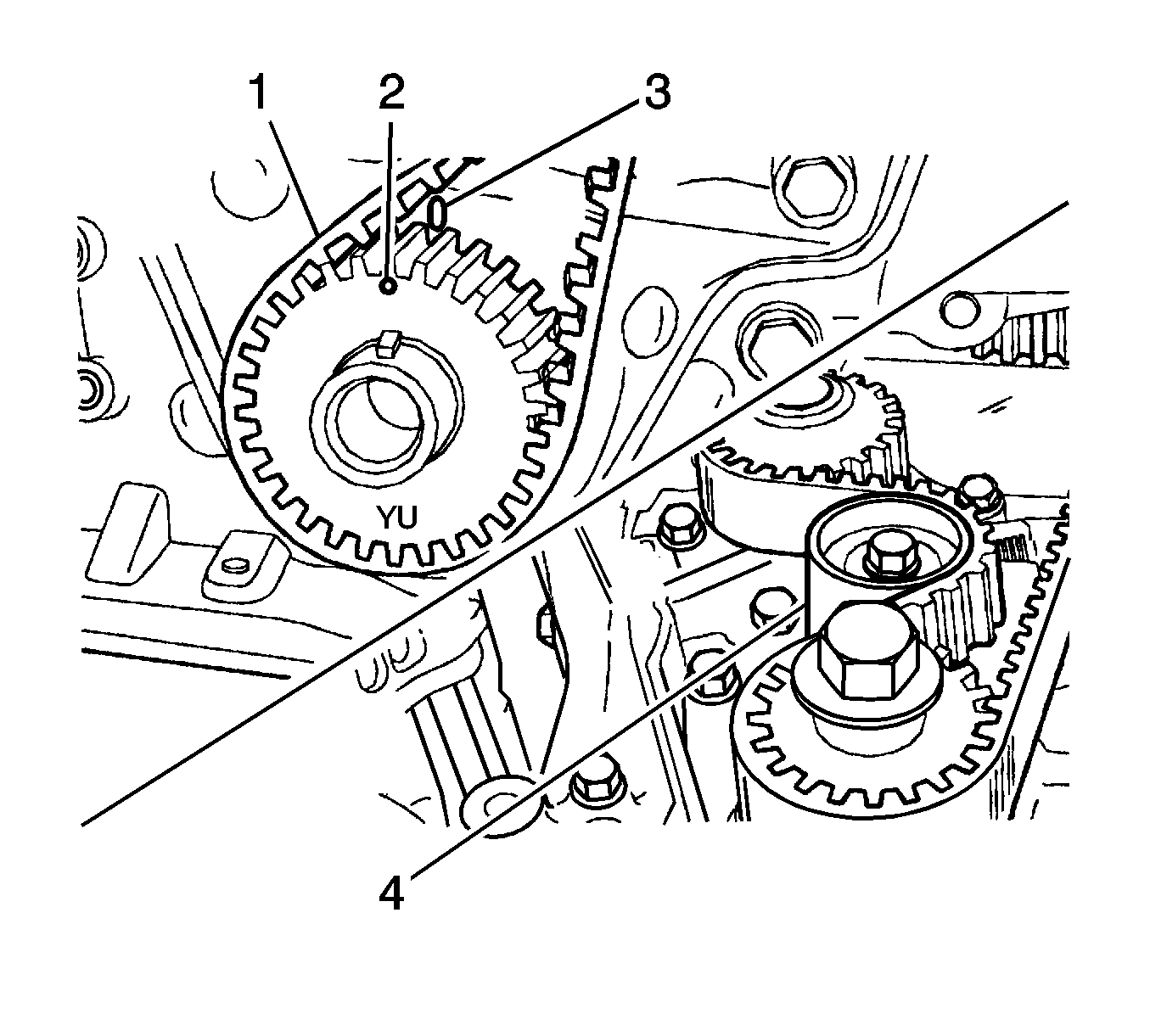 1
2
3
YU
4