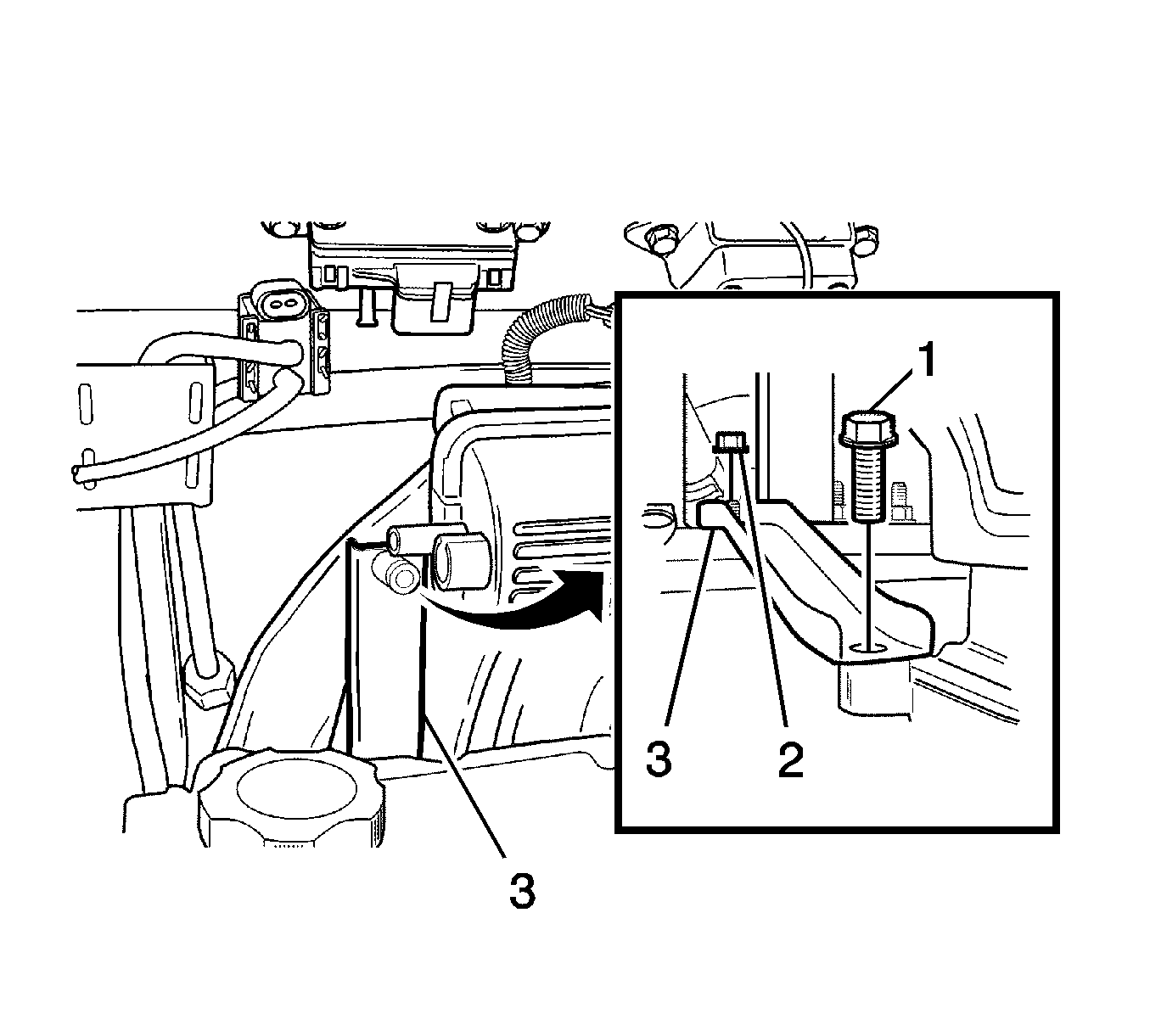 1
3
2
3