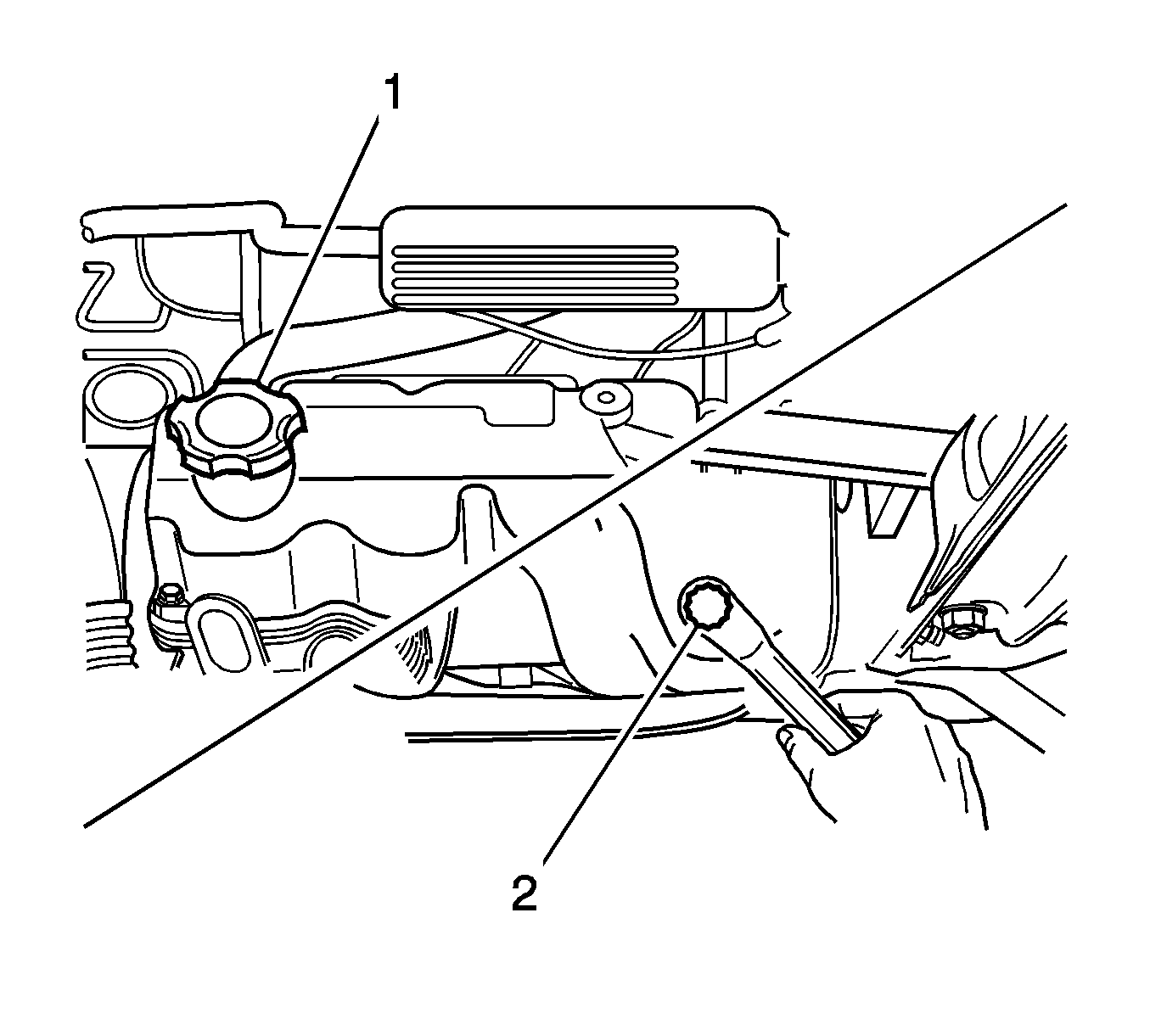 1

2