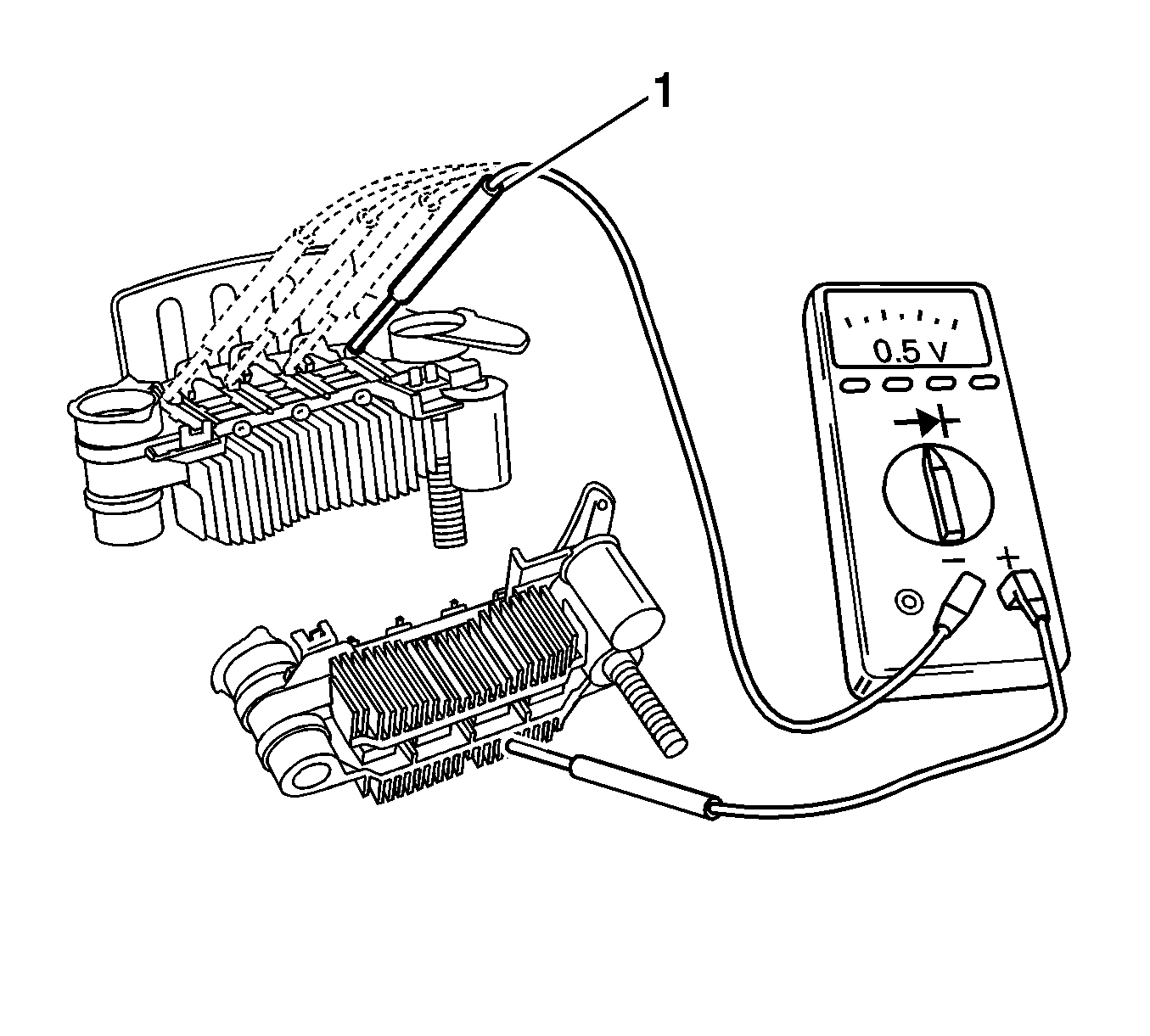 1
0.5 V
−
+