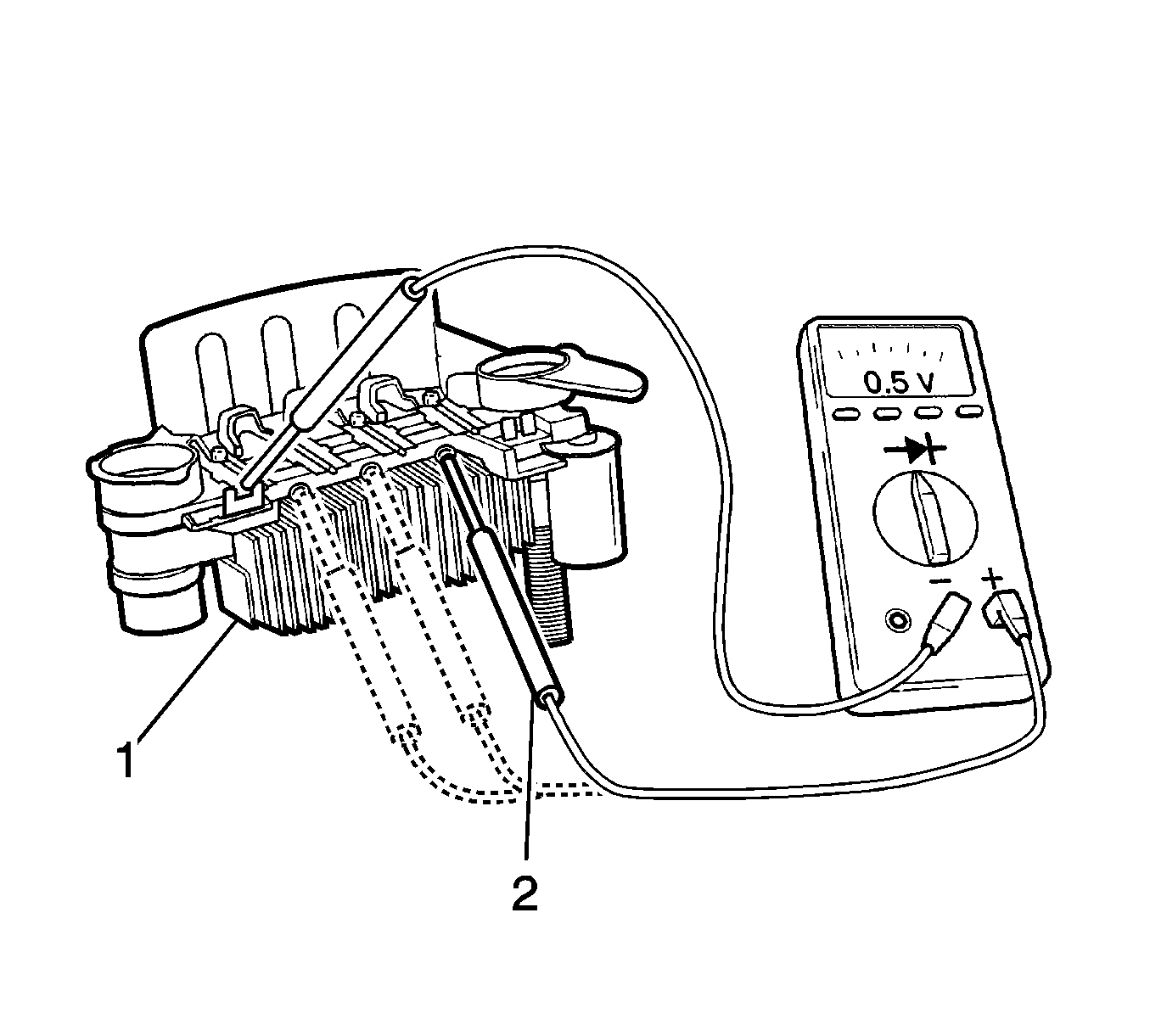 0.5 V

−

+

1

2