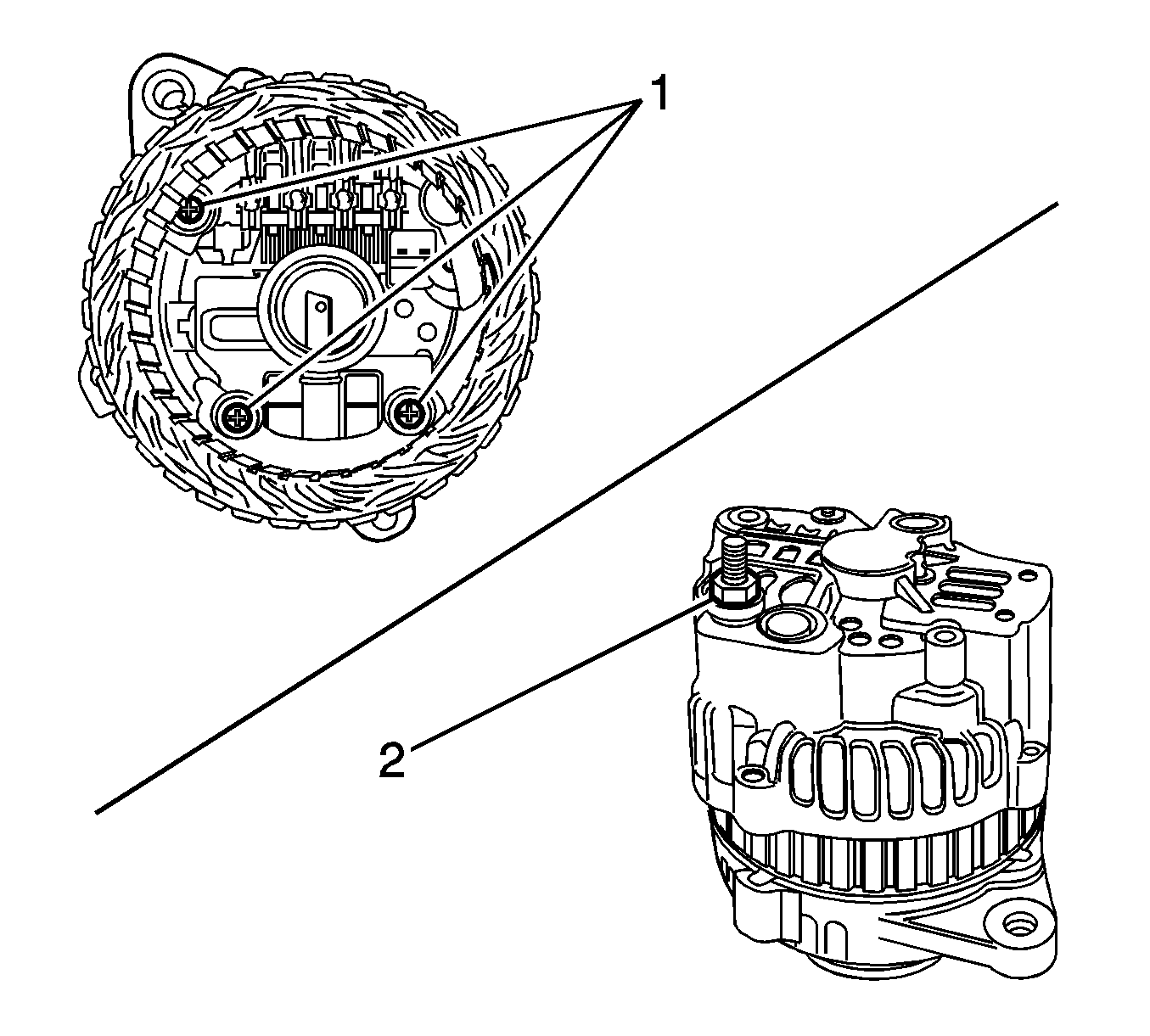 1

2