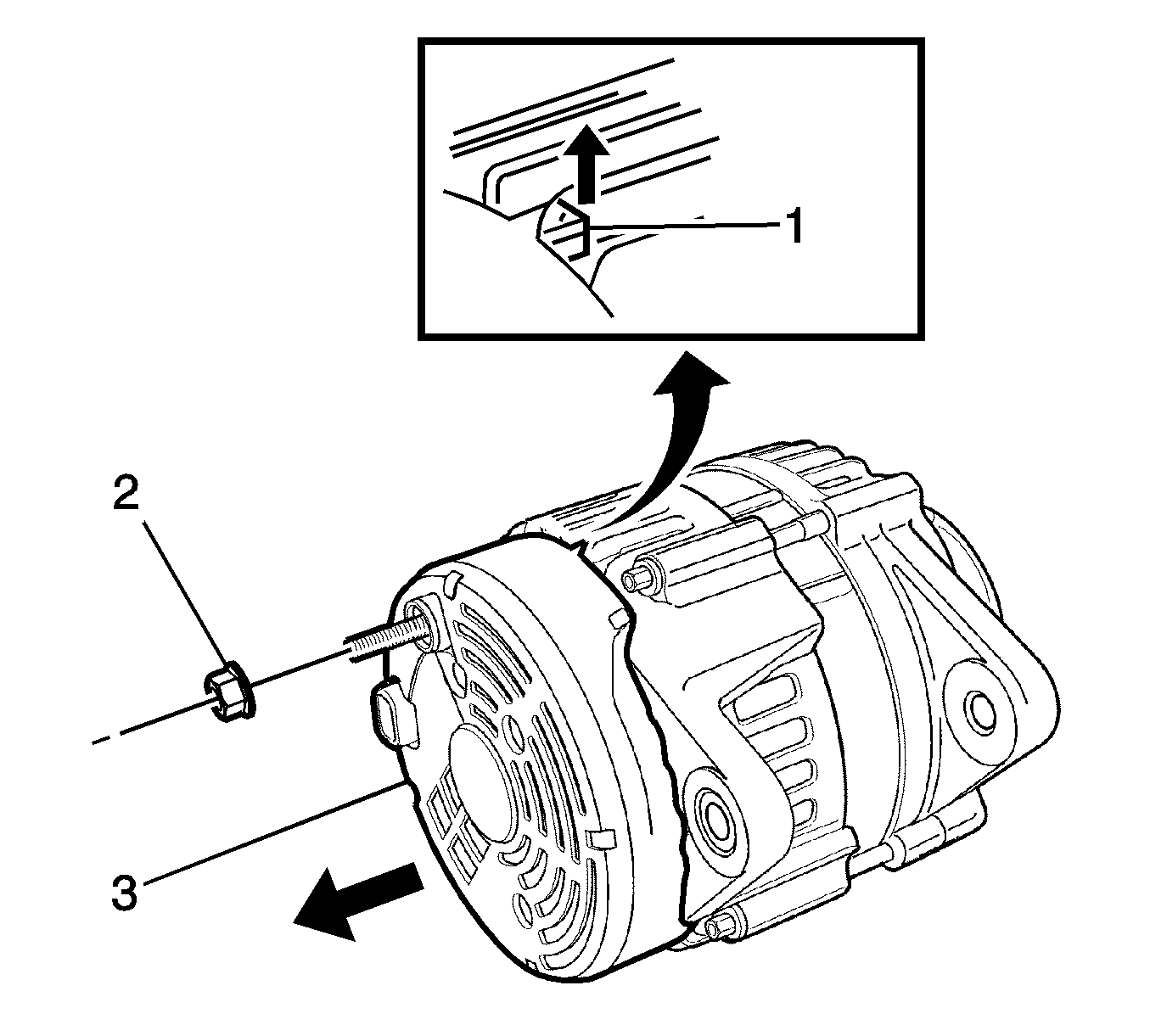 1
2
3