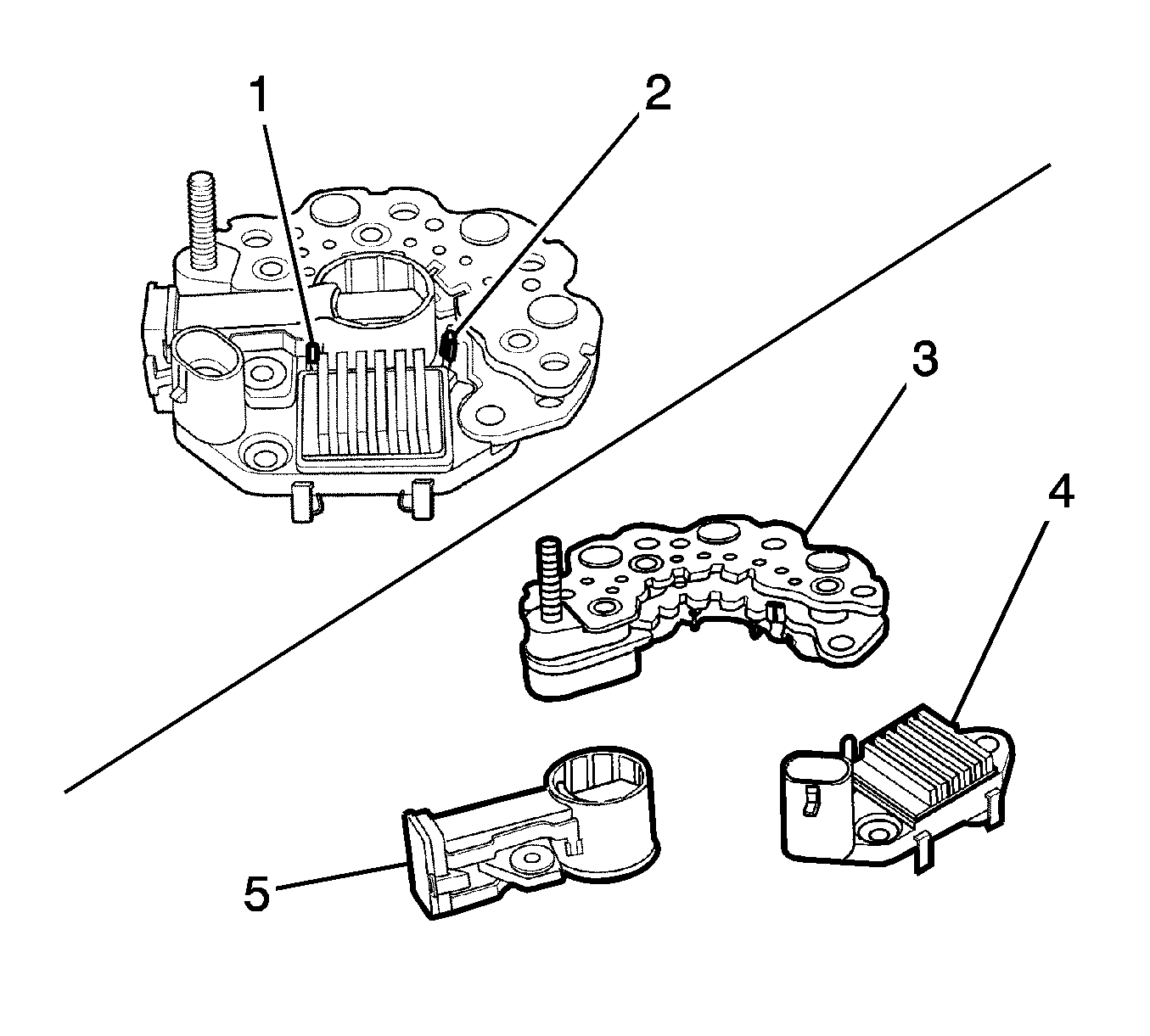 1
2
3
4
5