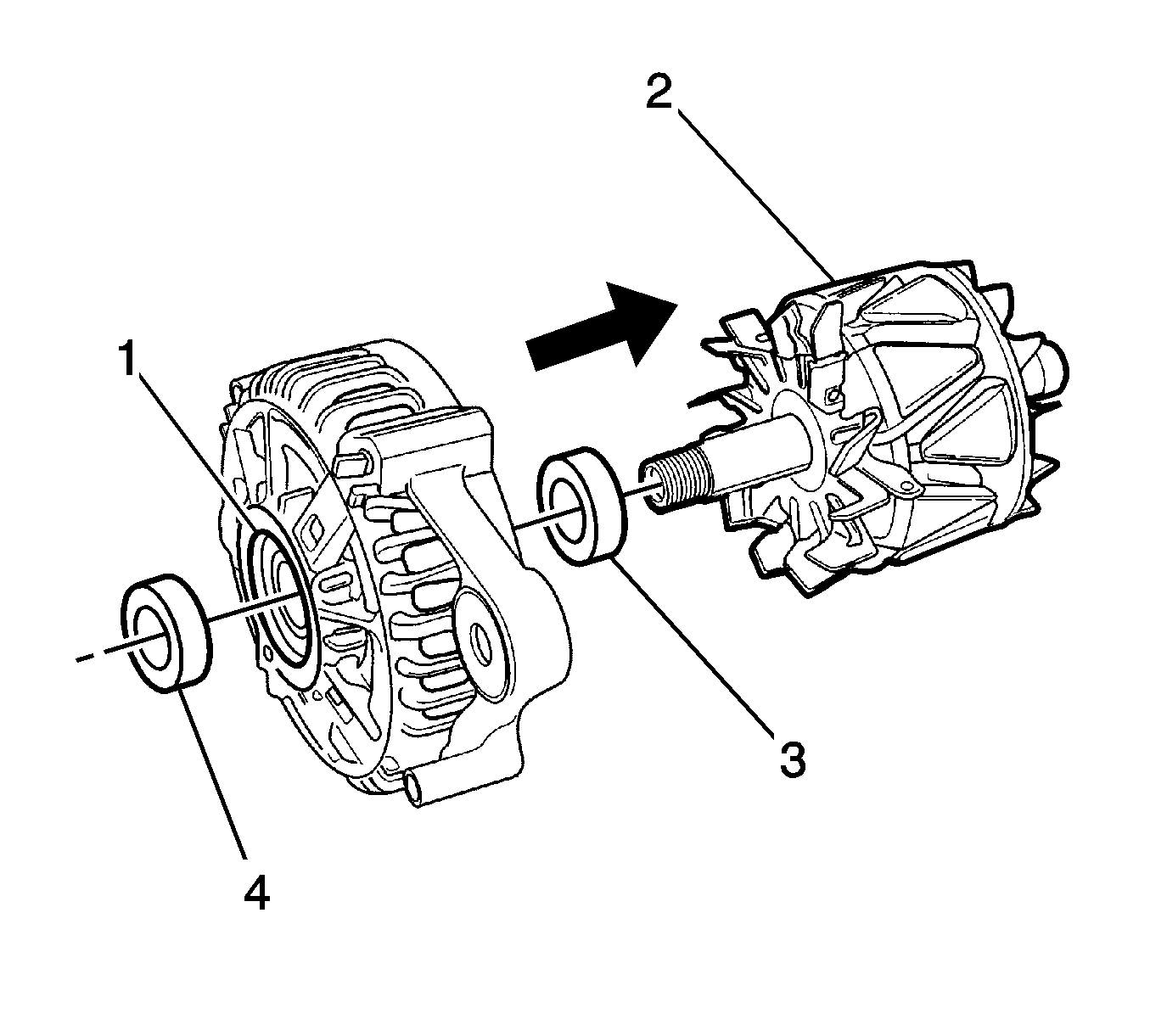 2
1
3
4