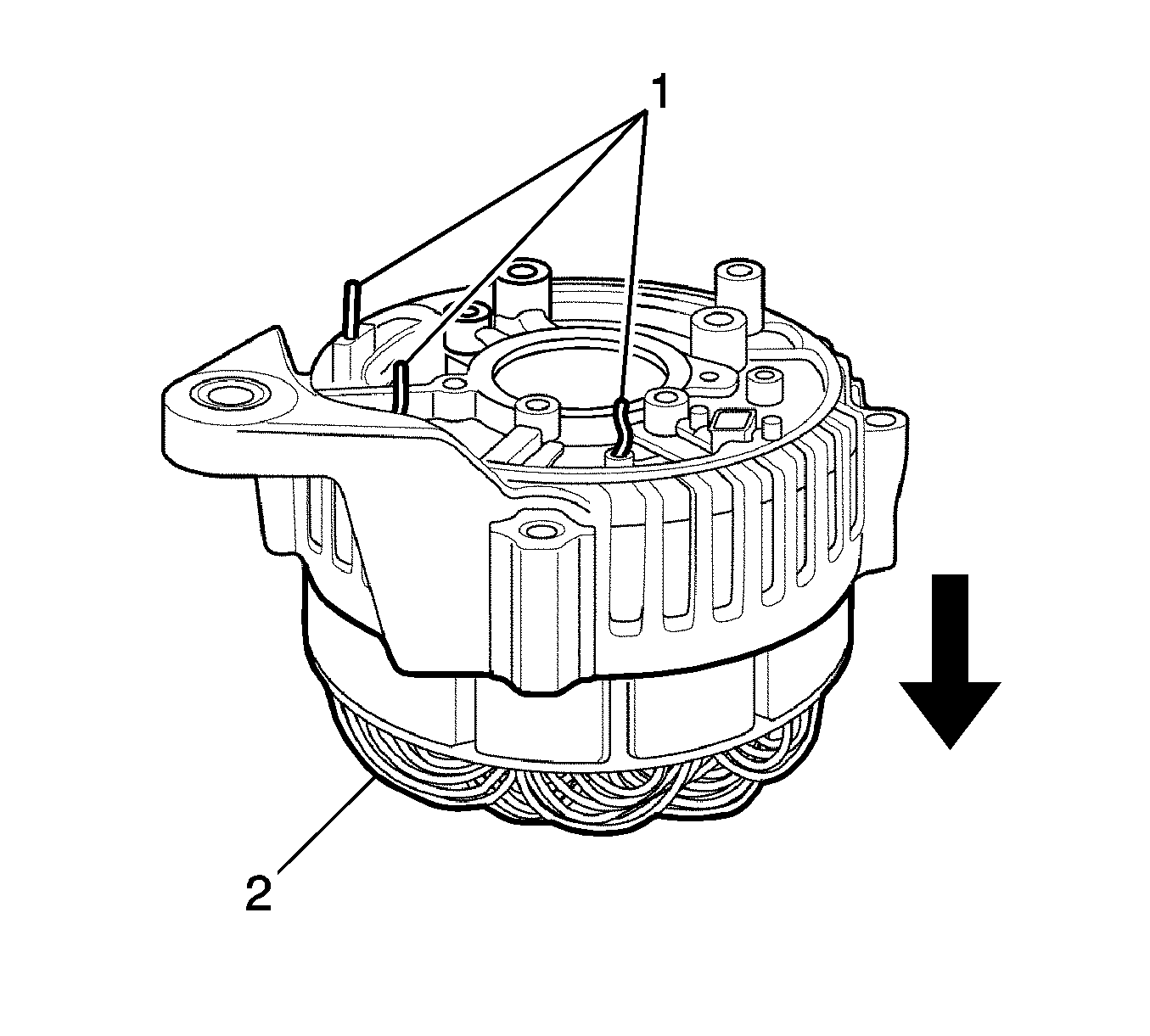 1
2