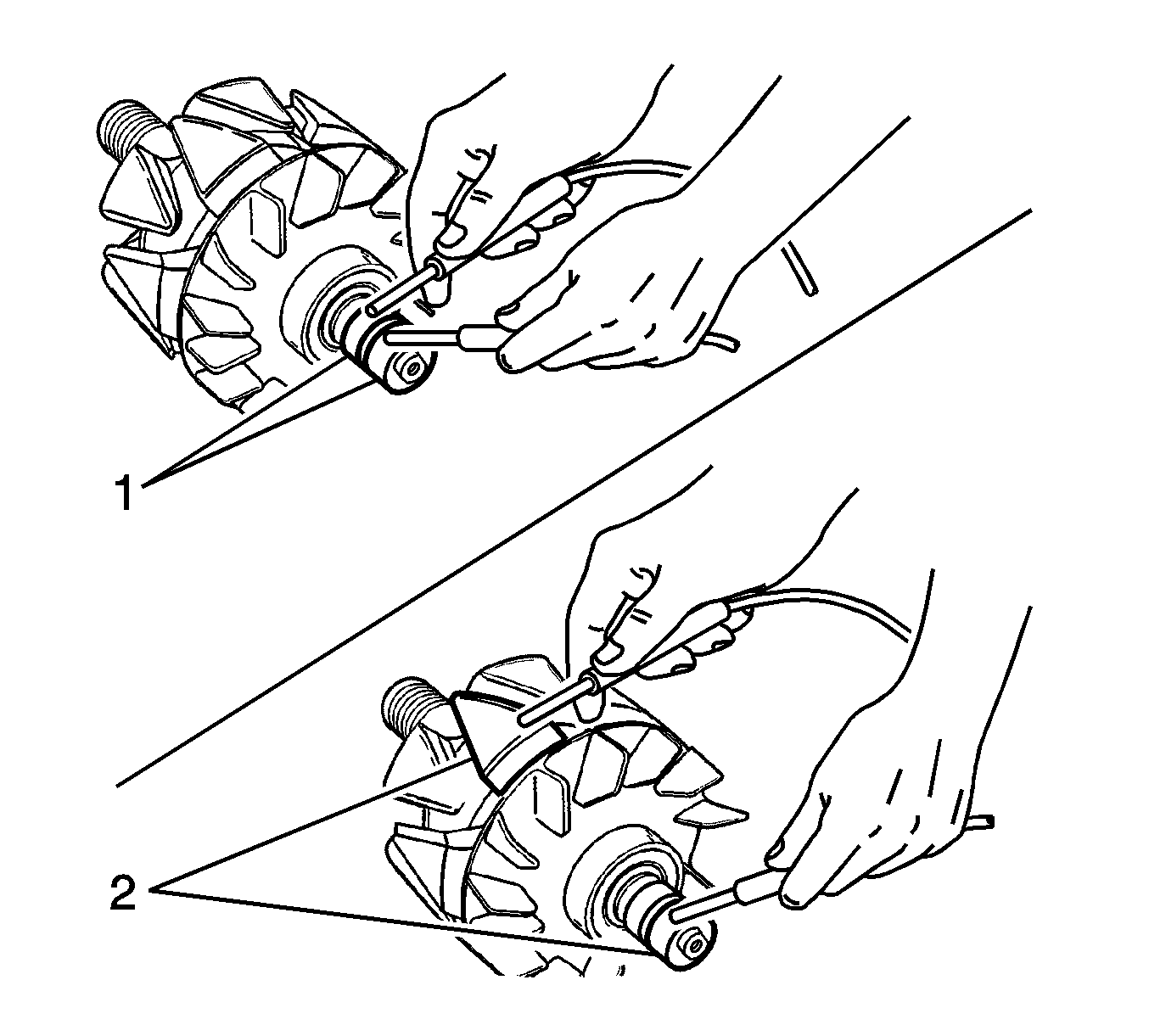 1

2