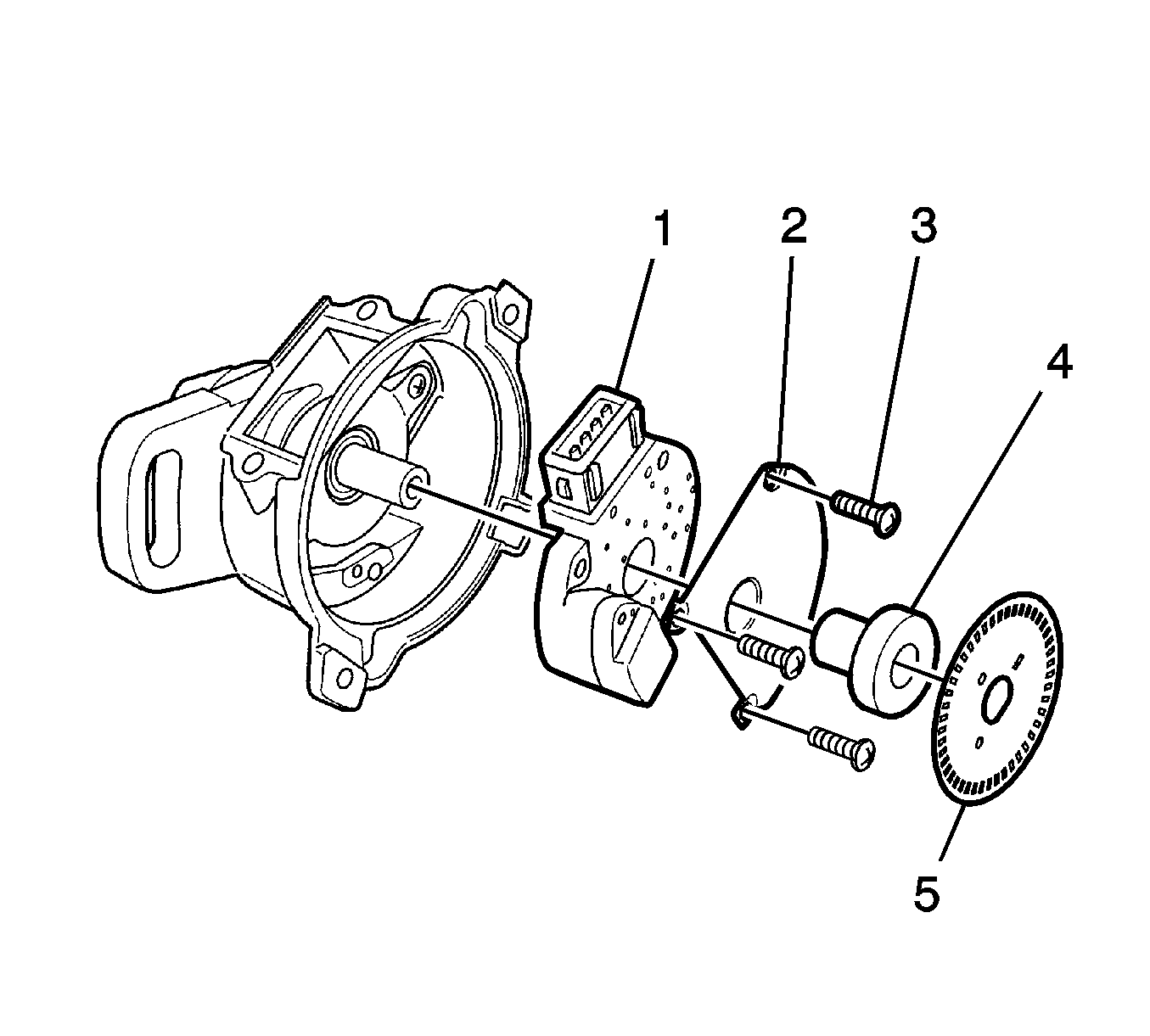 1
2
3
4
5