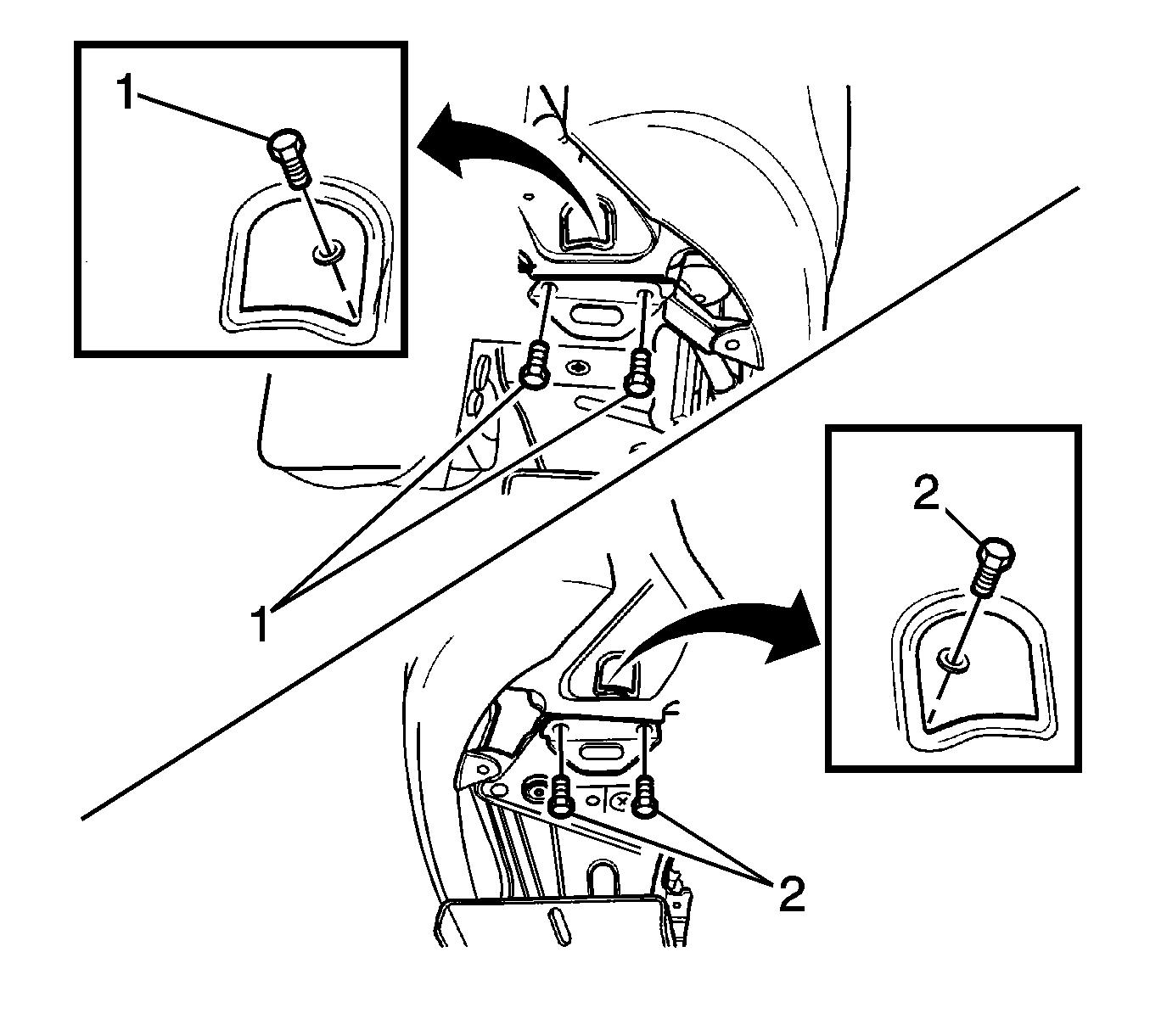 1
1
2
2