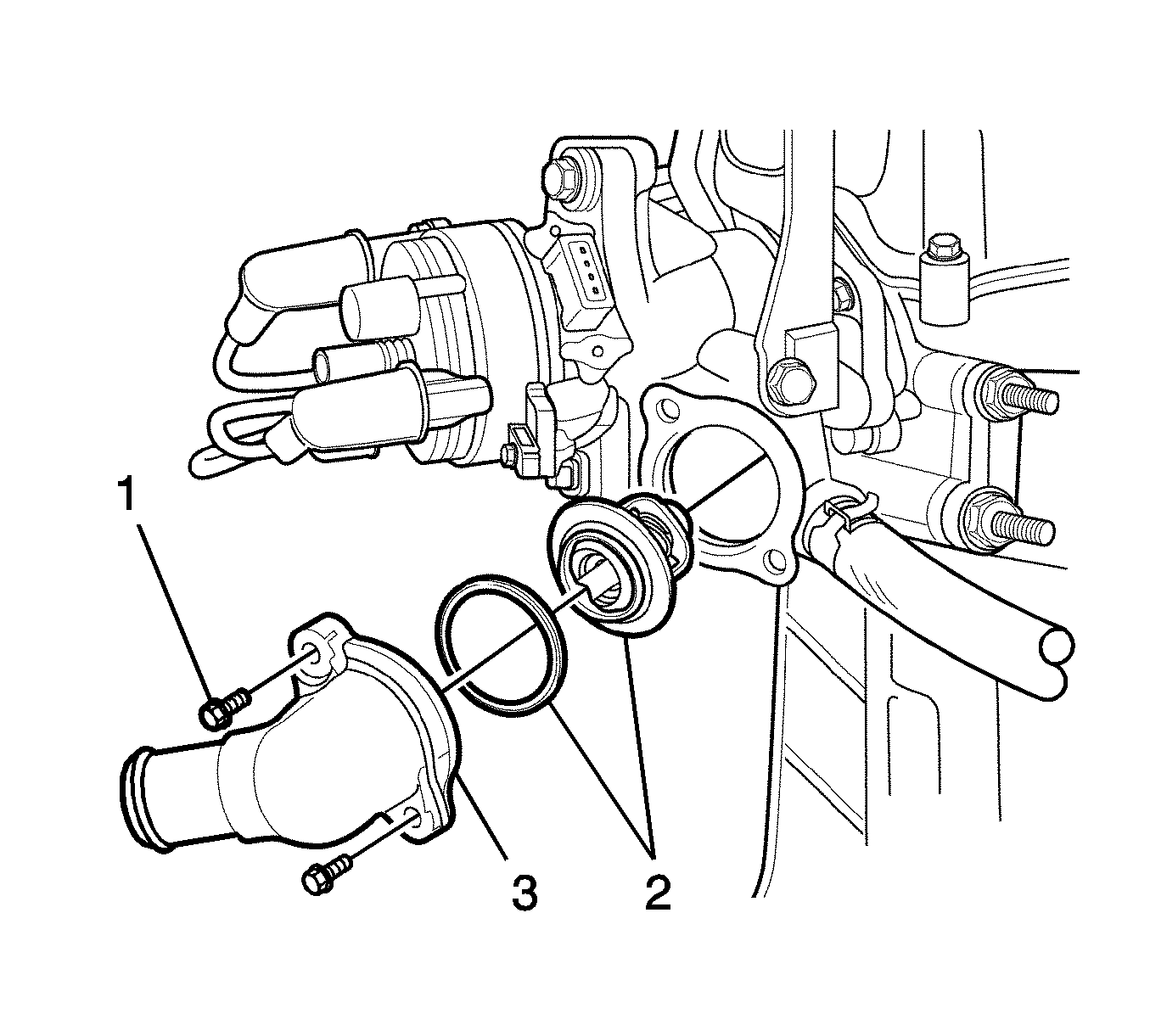 1

3

2