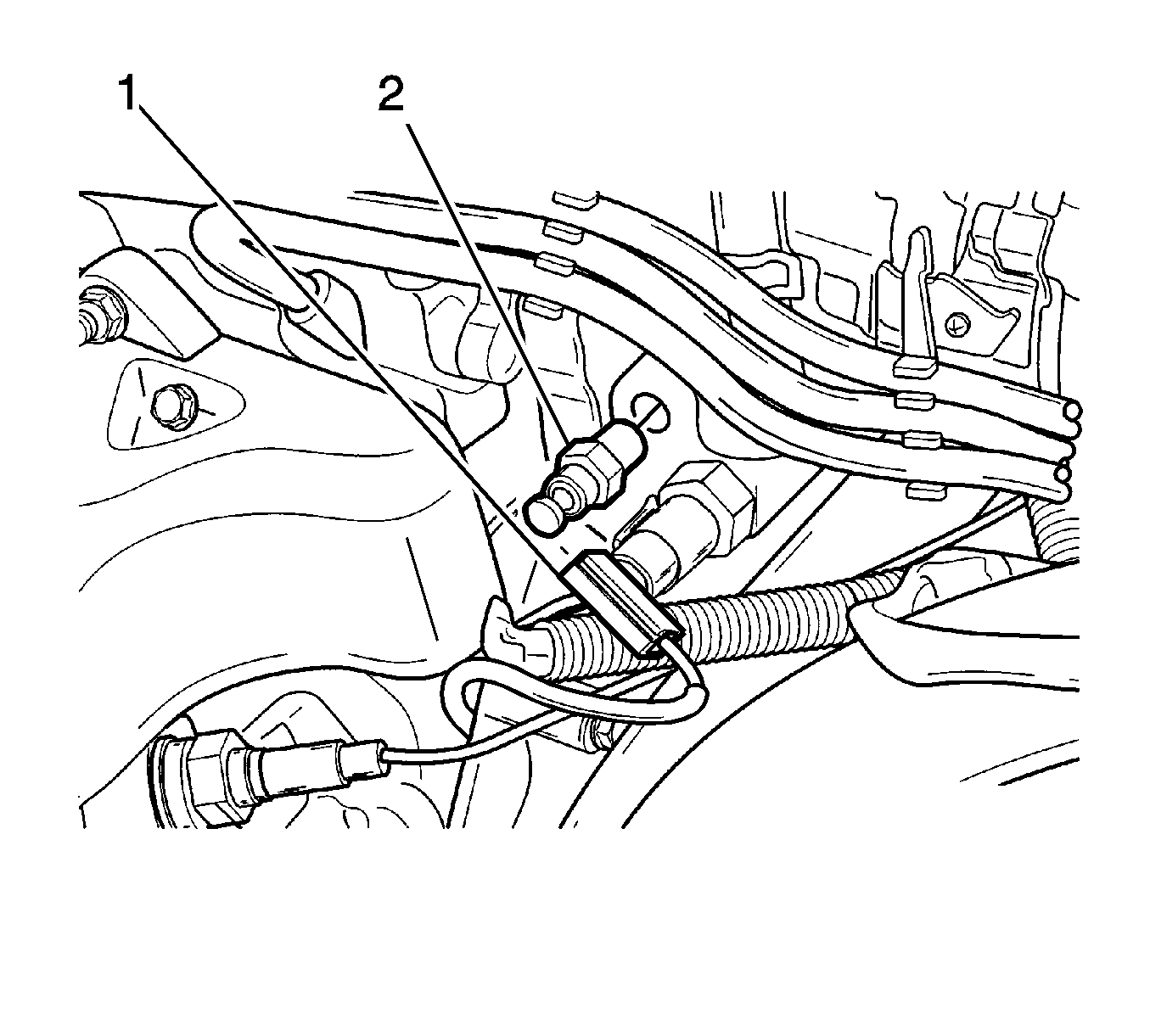 1
2