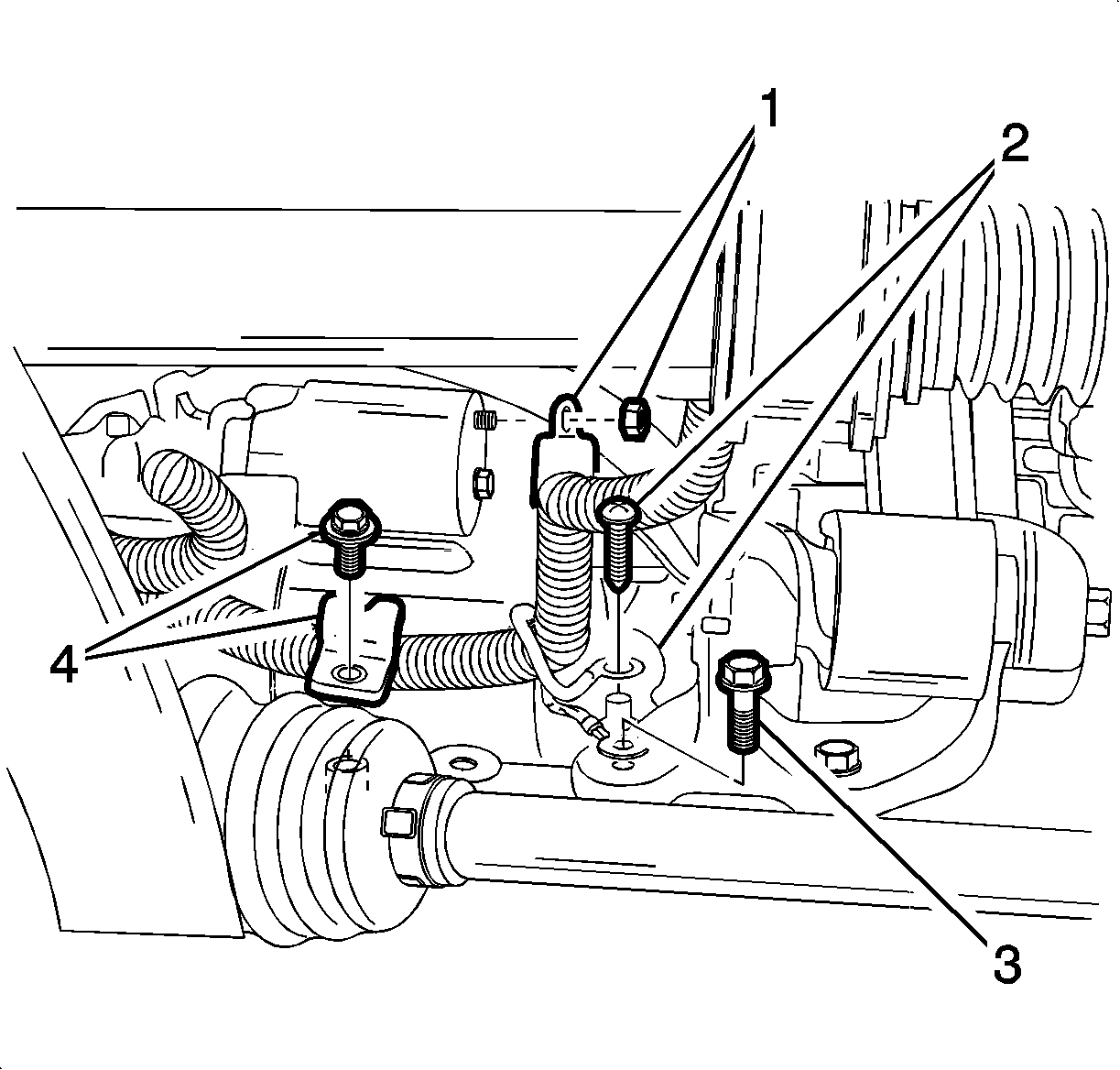 1
2
4
3