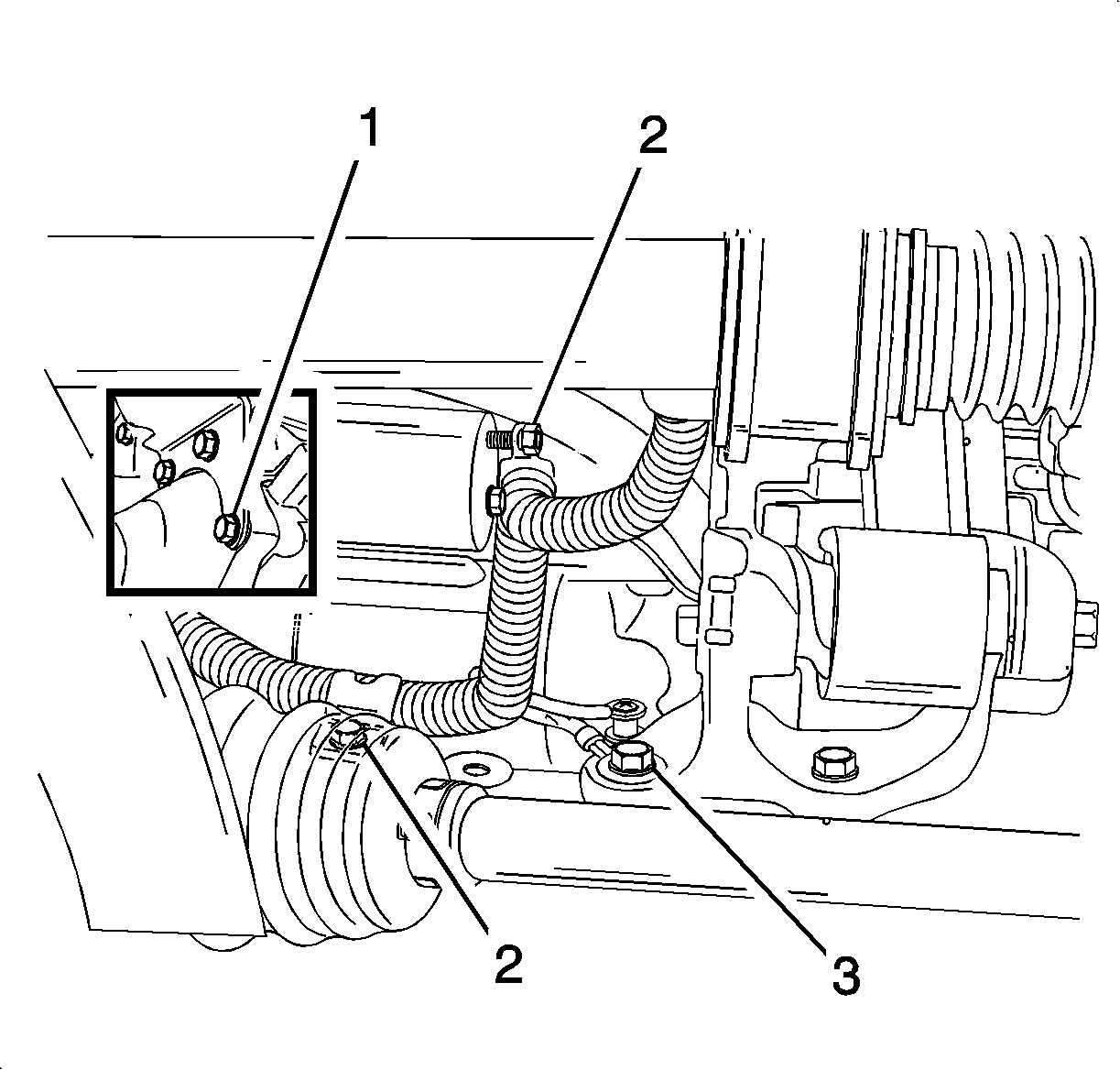 1
2
2
3