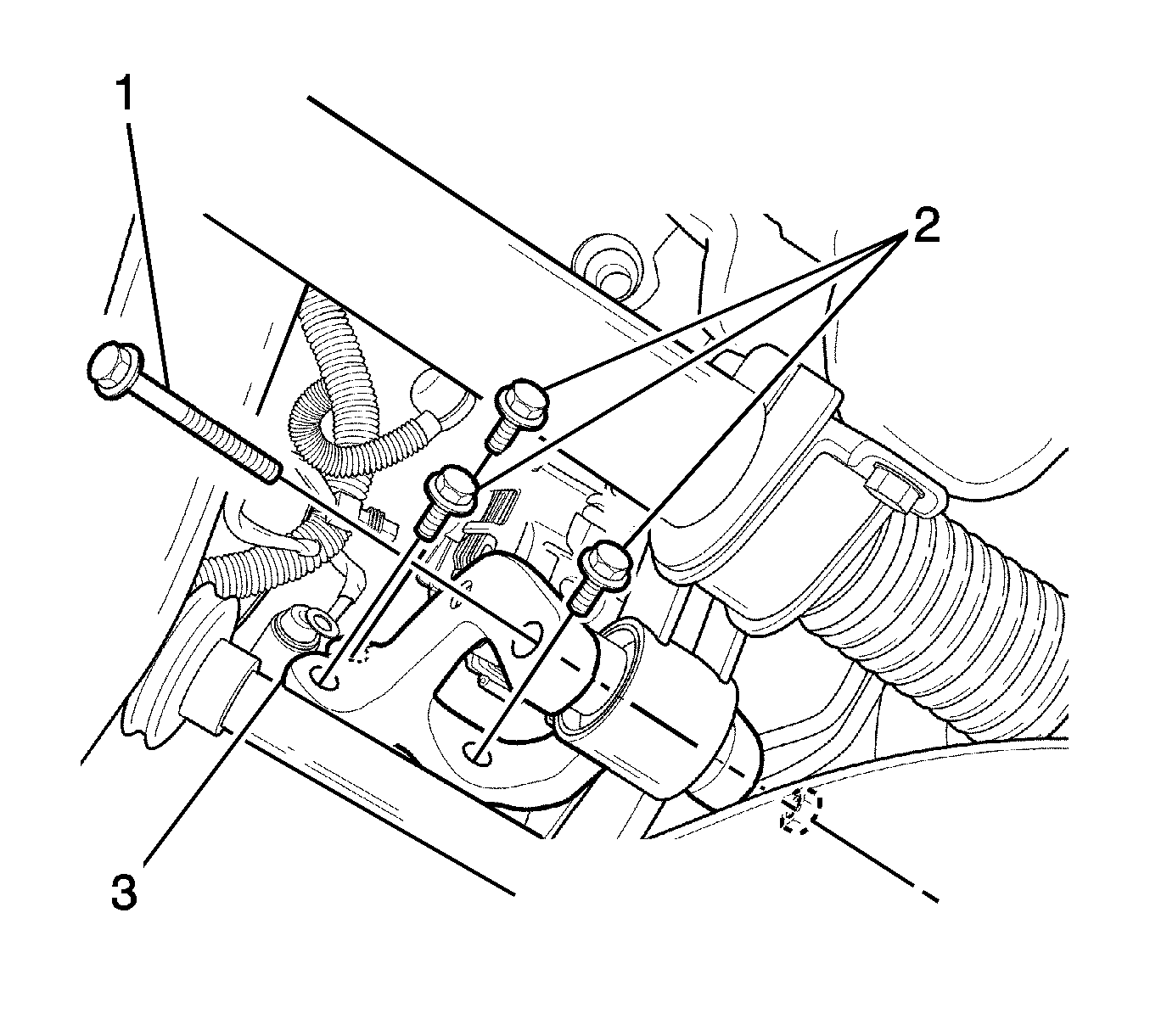 1
2
3