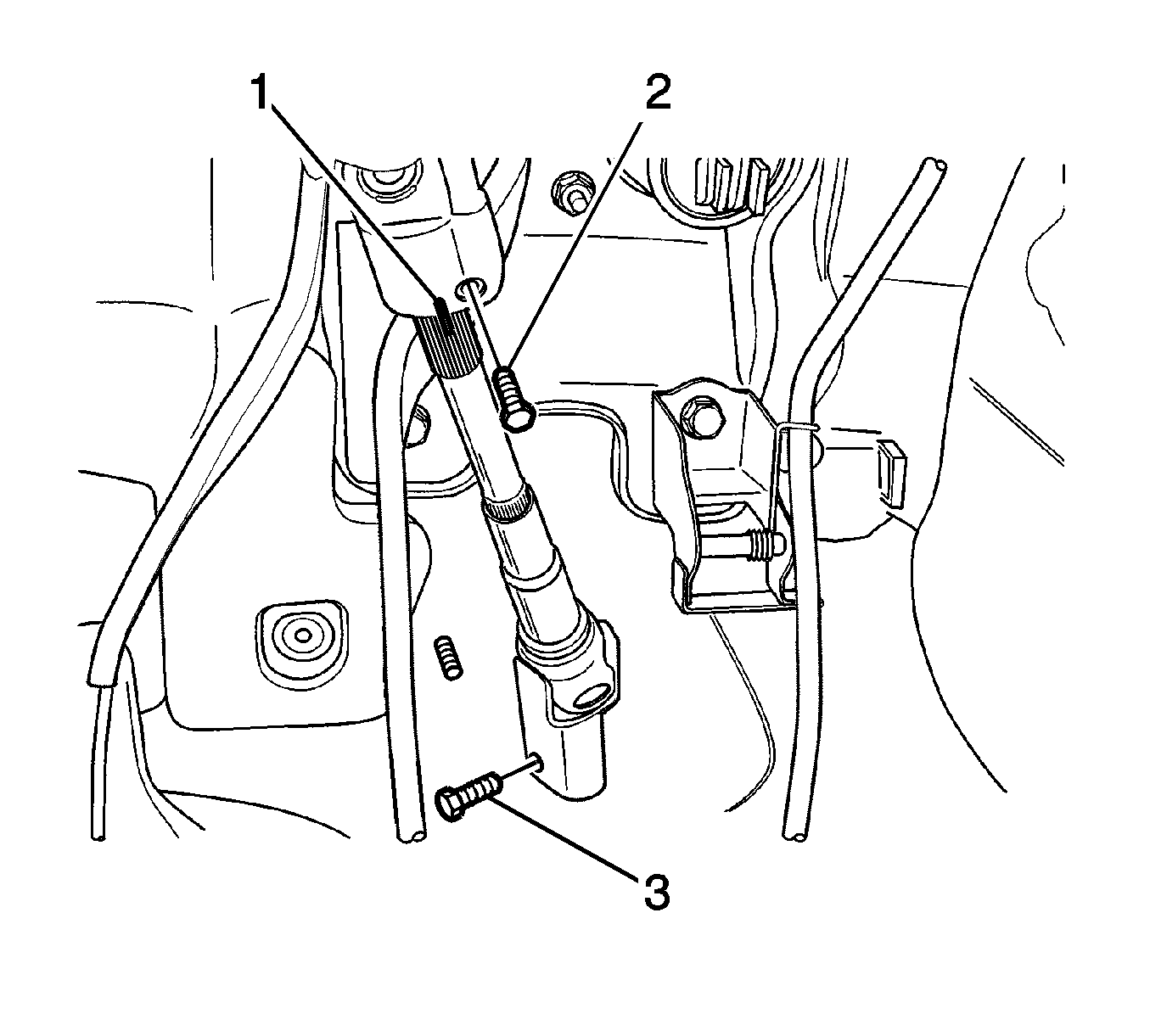 1
2
3