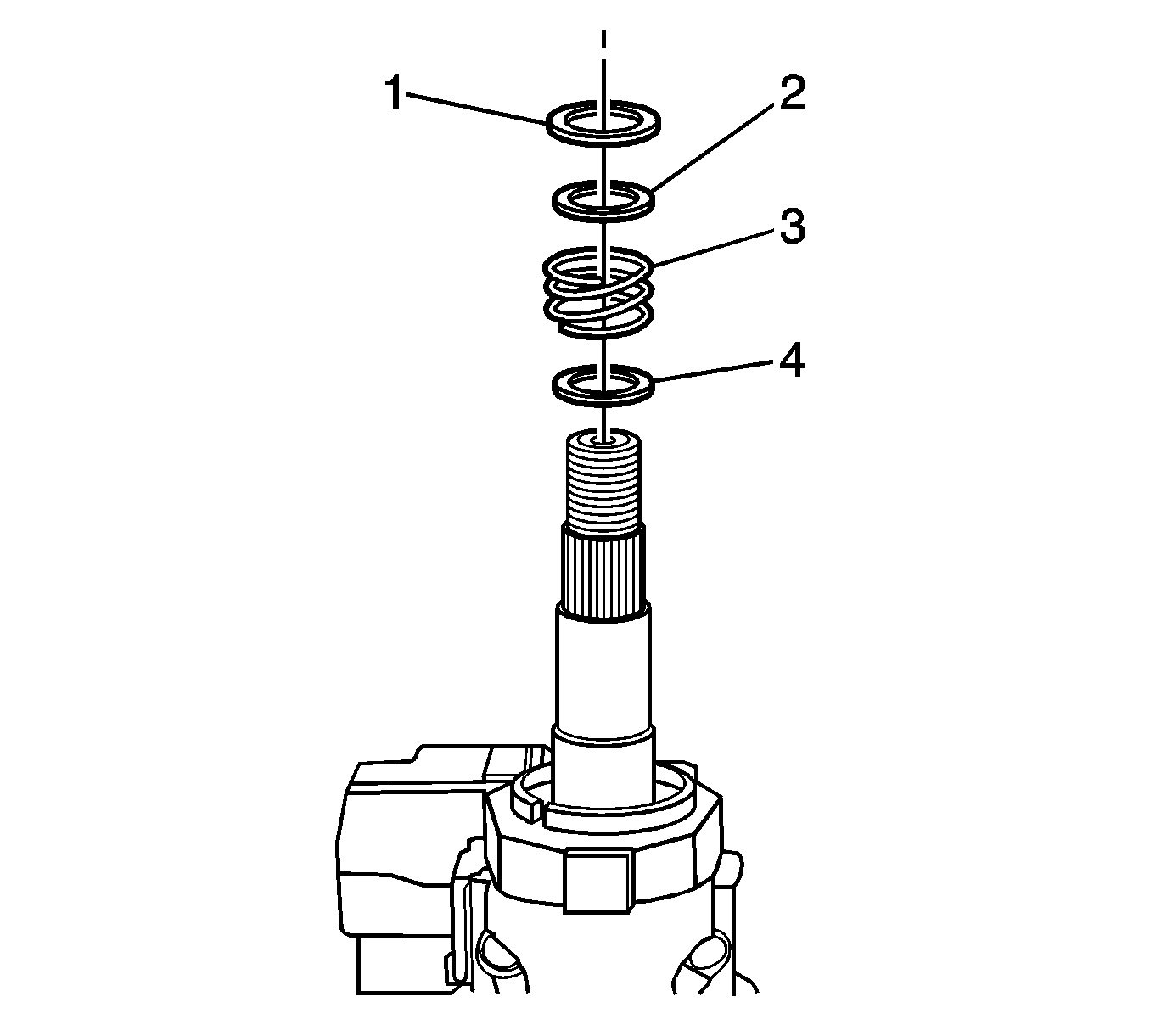 1
2
3
4