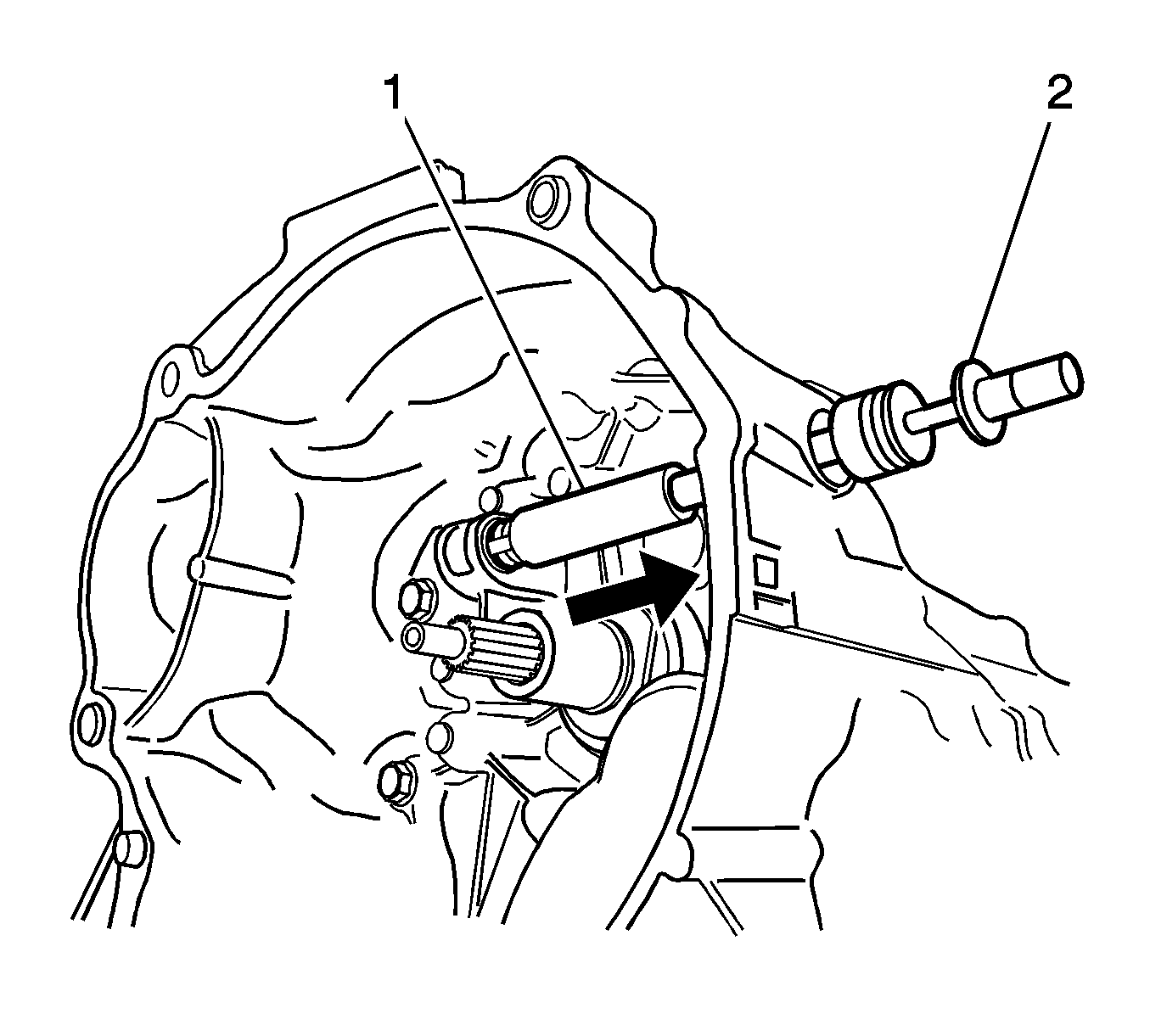 1

2