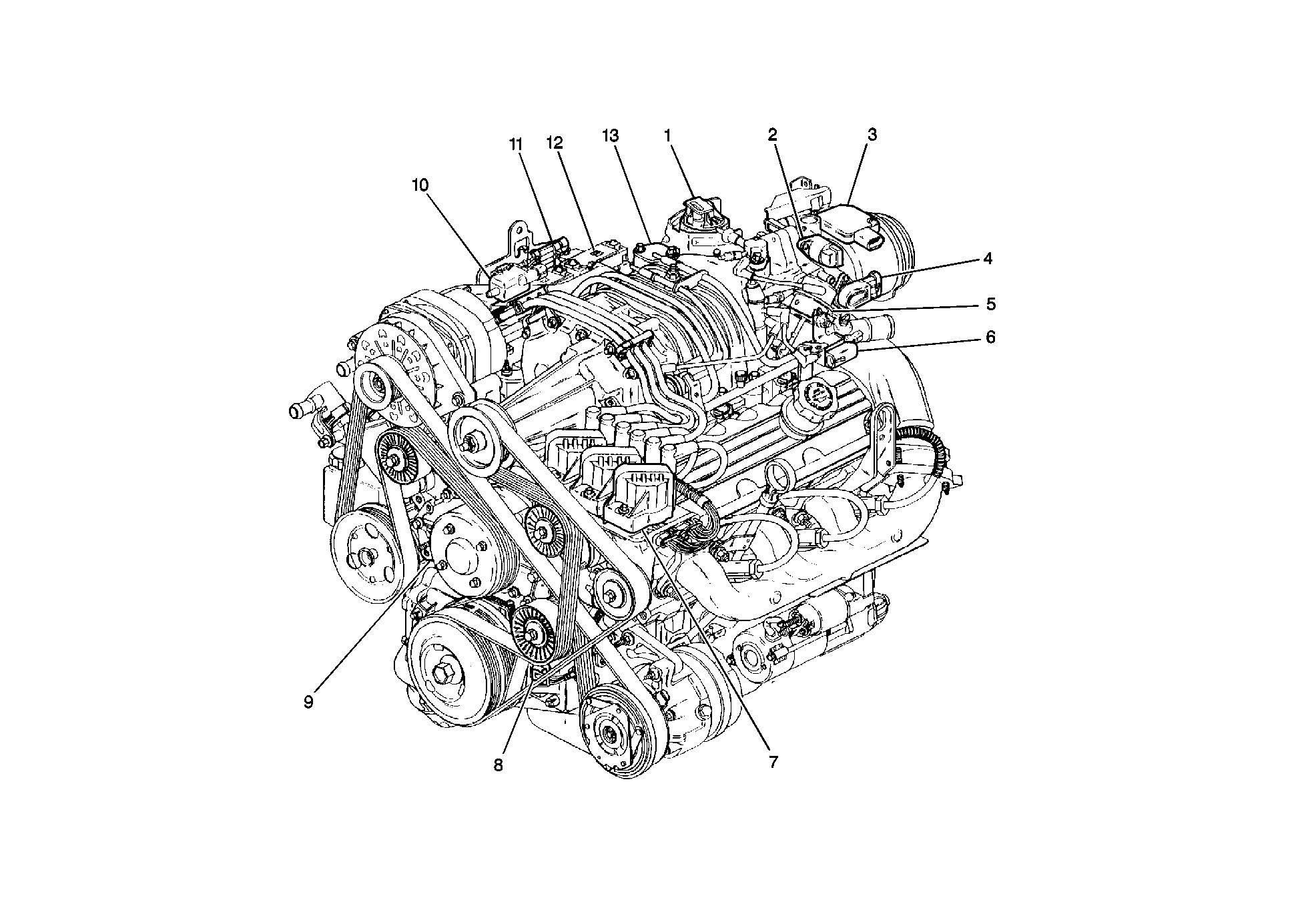 11 12 13 1 2 3

10

4

5

6

9

8

7