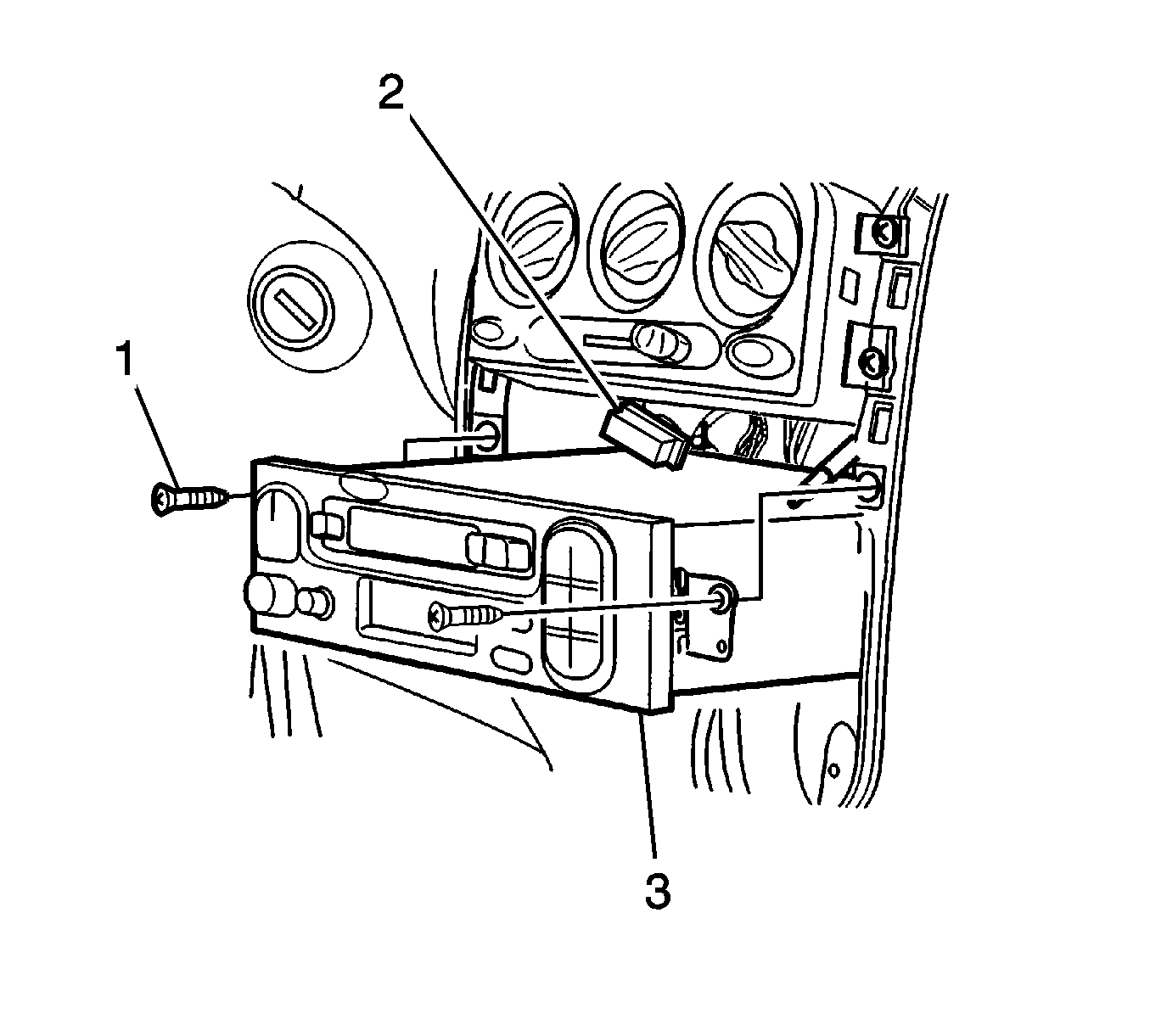 2

1

3