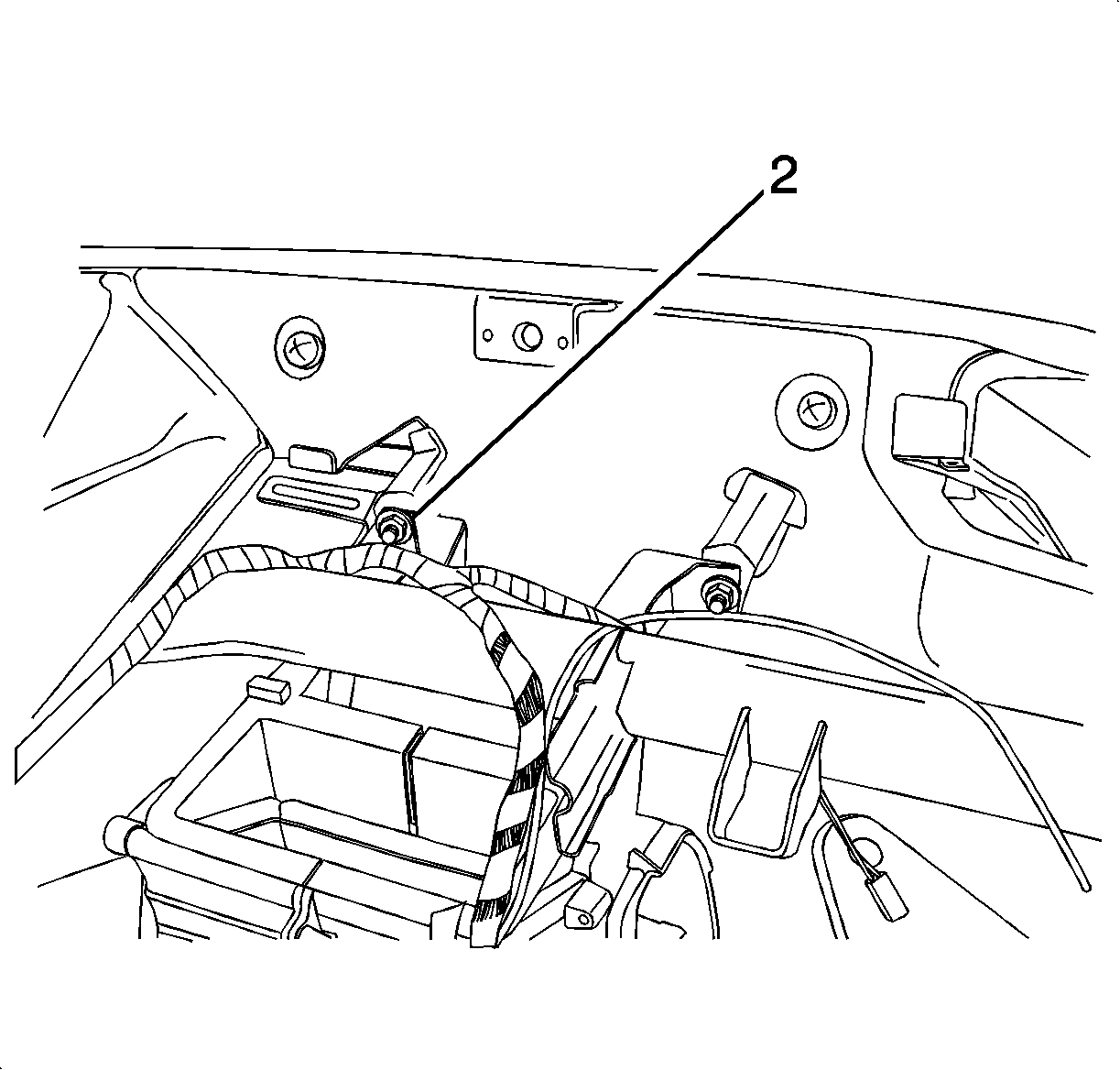 2