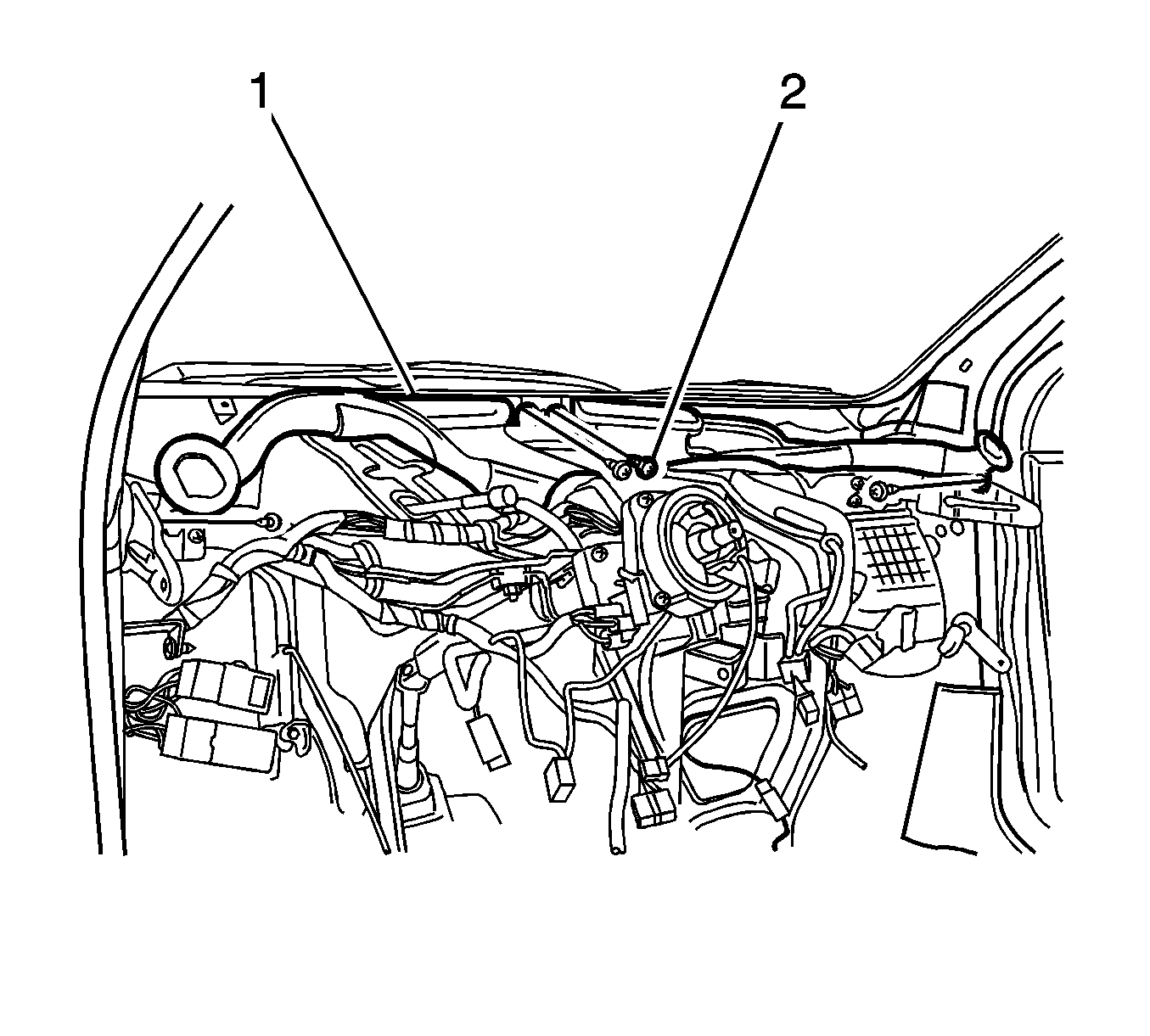 1
2