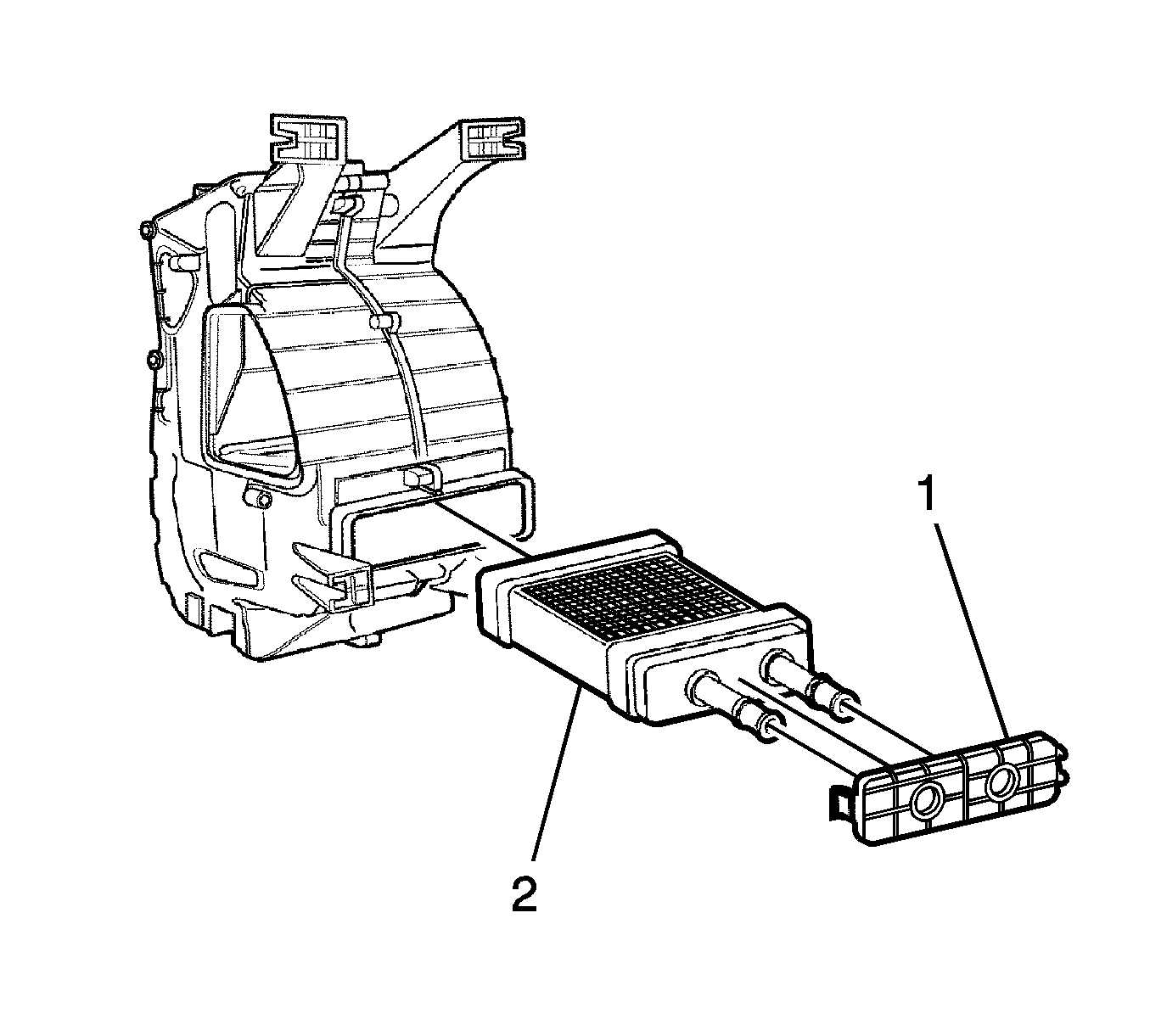 1

2