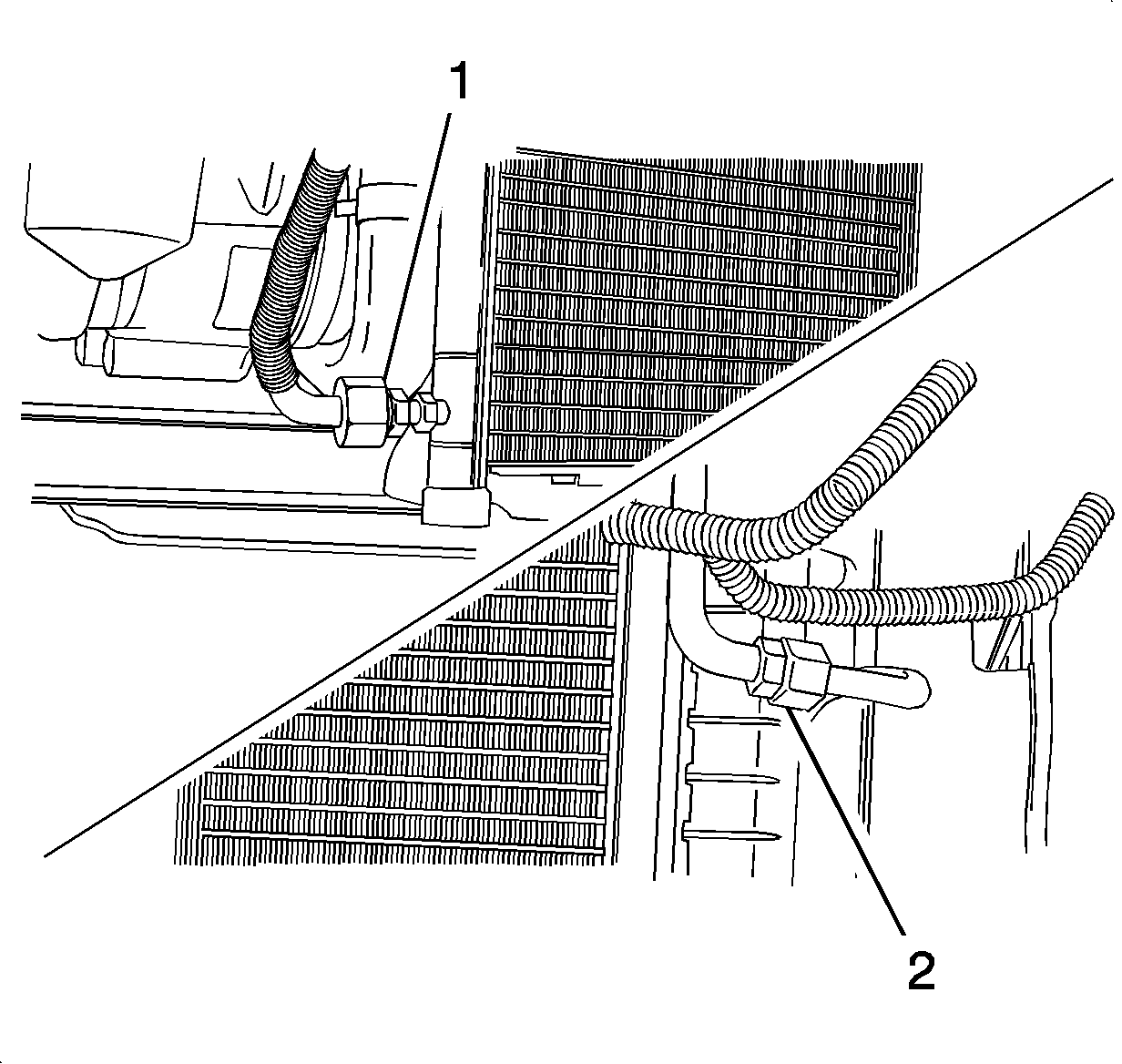 1

2