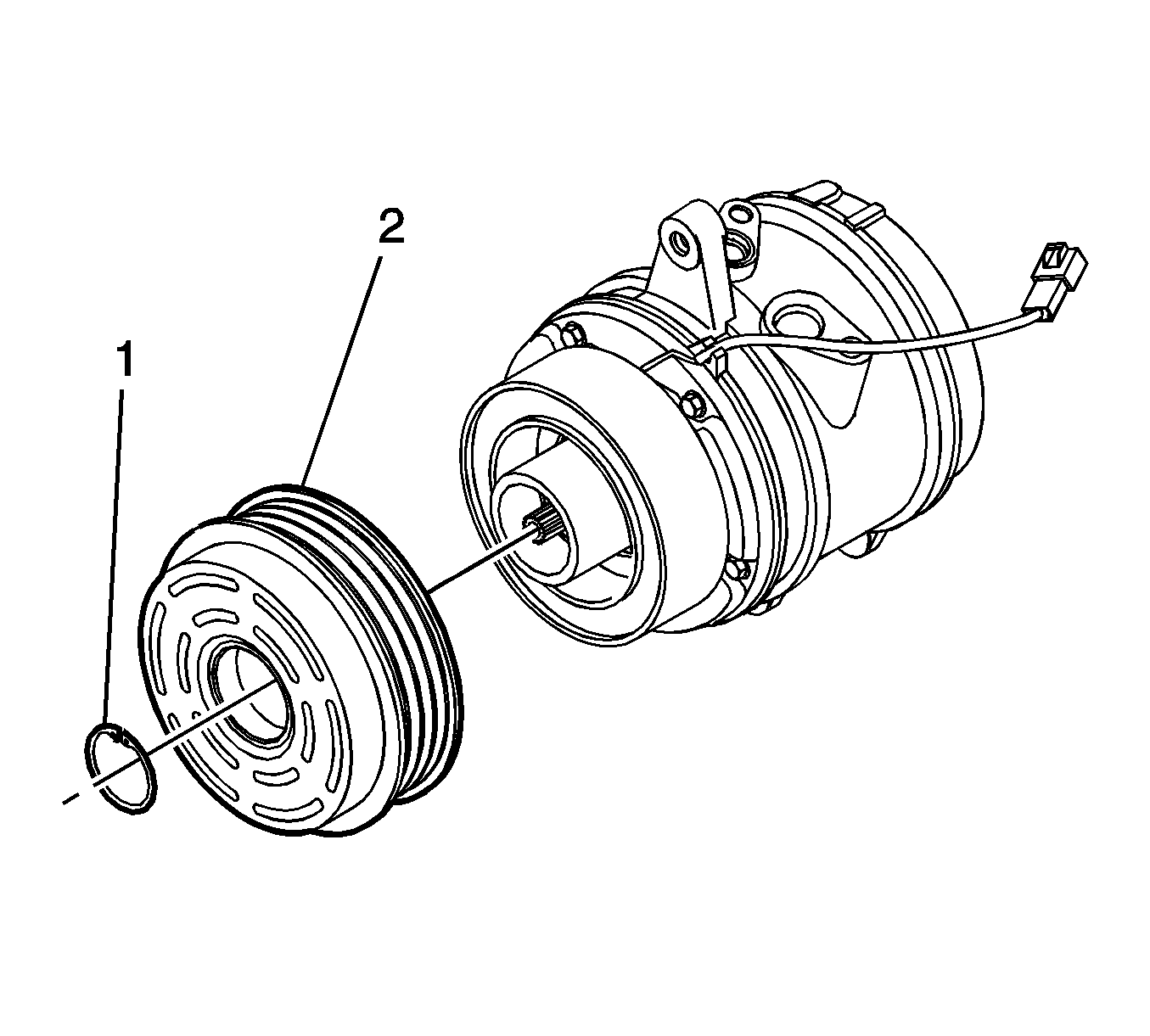 2
1