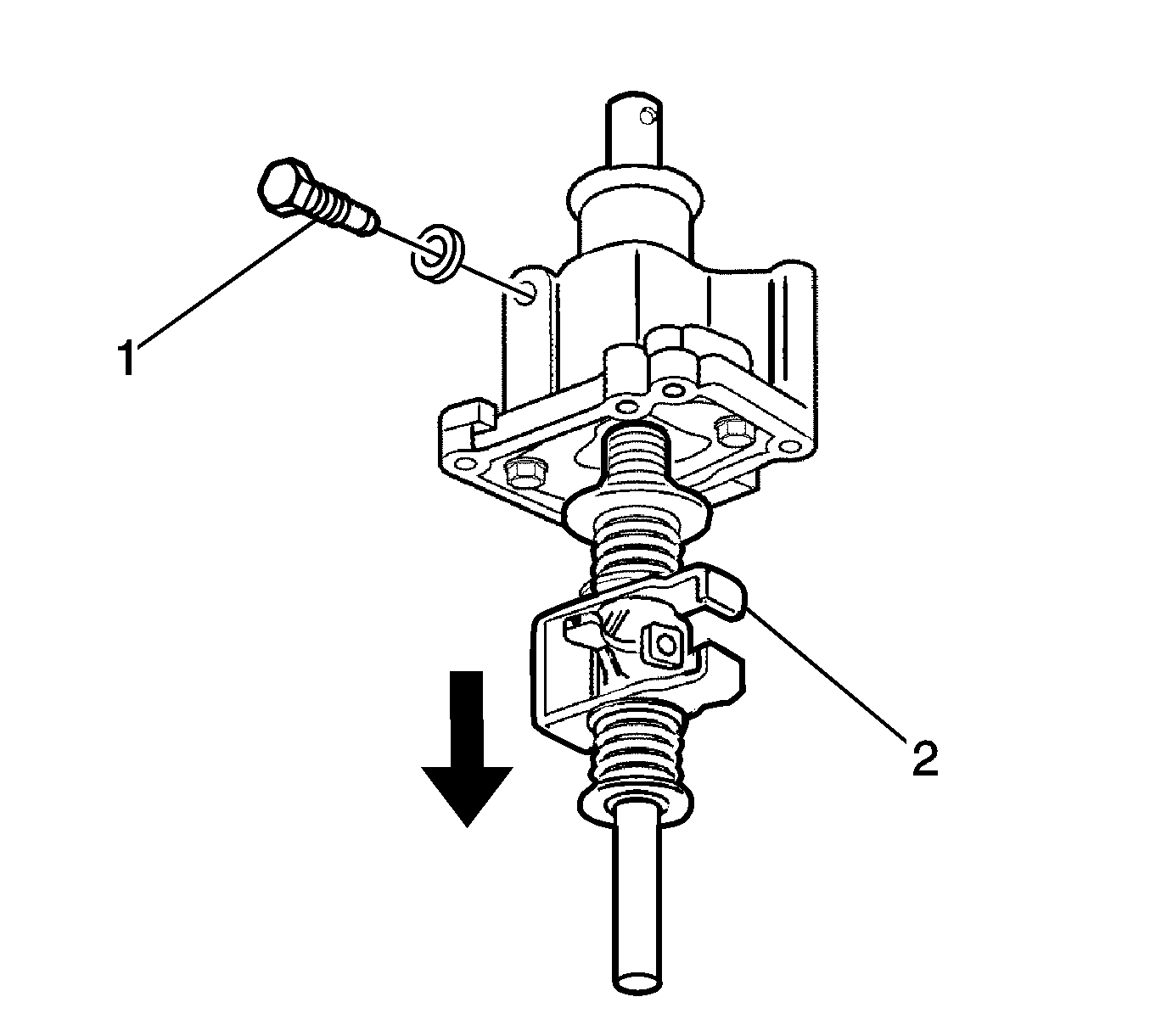 1

2